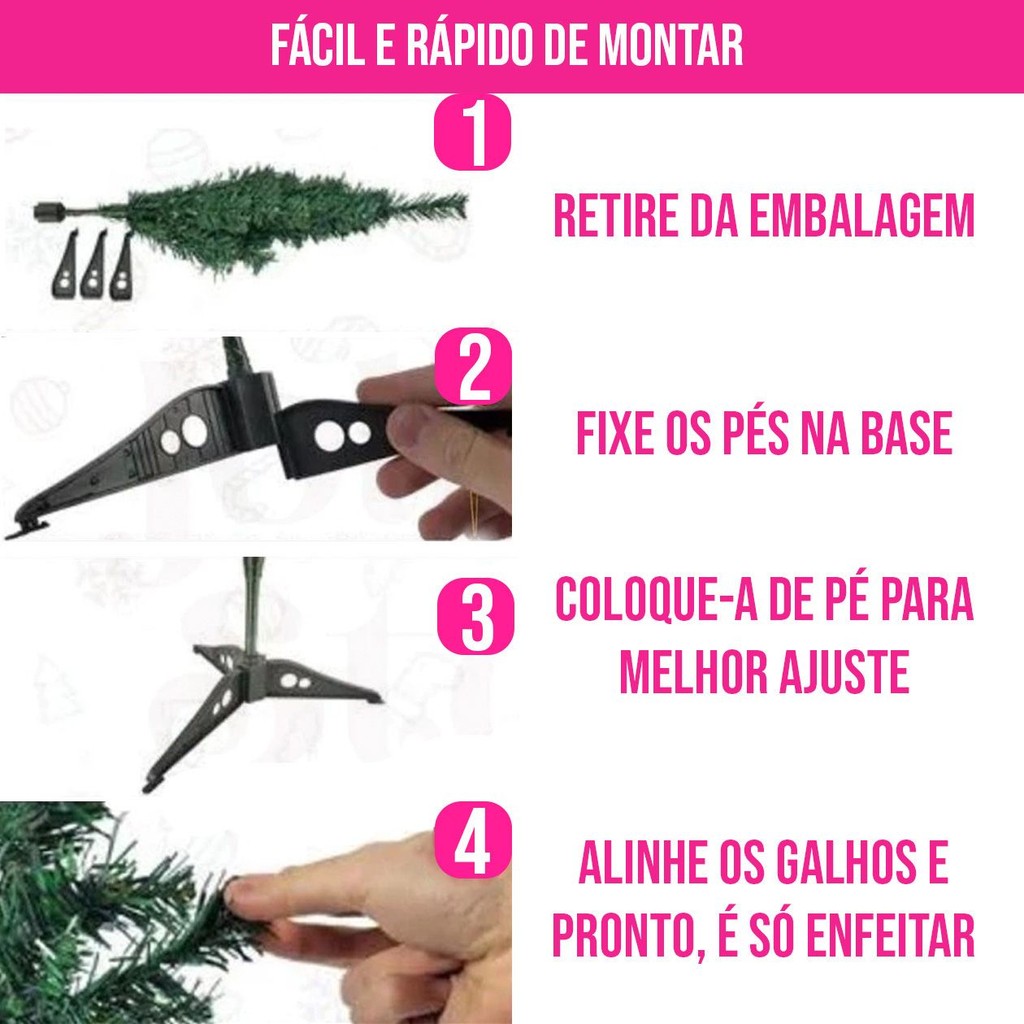 FÁCIL E RÁPIDO DE MONTAR

1

RETIRE DA EMBALAGEM

2

FIXE OS PÉS NA BASE

3

COLOQUE-A DE PÉ PARA MELHOR AJUSTE

4

ALINHE OS GALHOS E PRONTO, É SÓ ENFEITAR