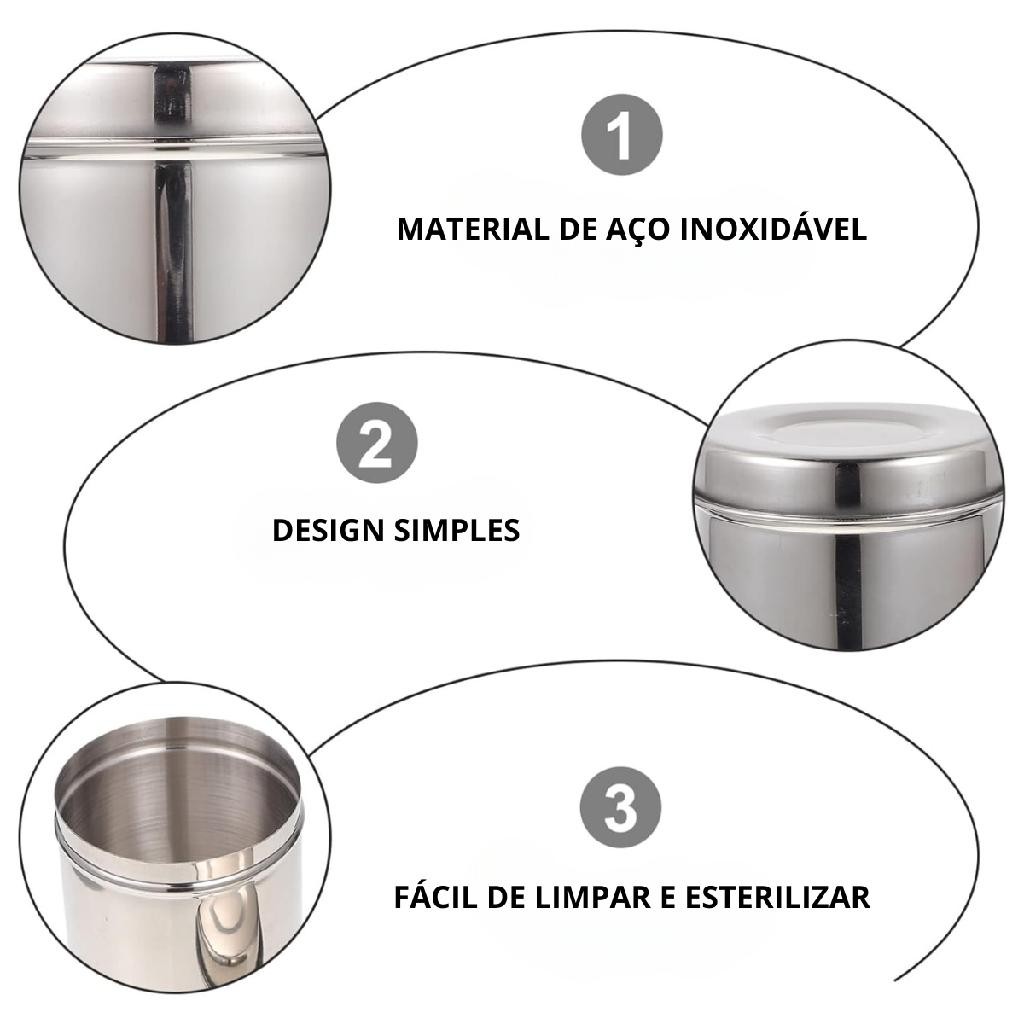 1

MATERIAL DE AÇO INOXIDÁVEL

2

DESIGN SIMPLES

3

FÁCIL DE LIMPAR E ESTERILIZAR