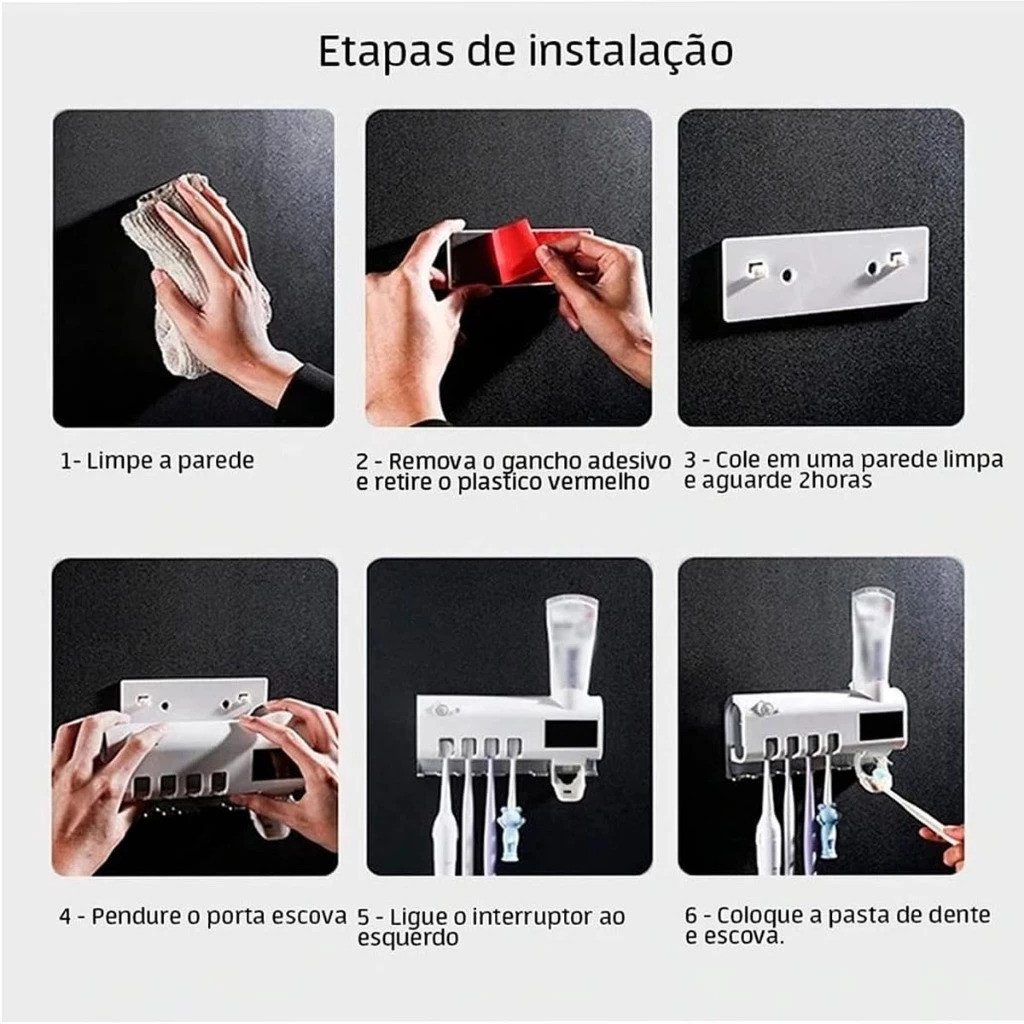 Etapas de instalação

1- Limpe a parede

2 - Remova o gancho adesivo e retire o plastico vermelho

3 - Cole em uma parede limpa e aguarde 2horas

4 - Pendure o porta escova

5 - Ligue o interruptor ao esquerdo

6 - Coloque a pasta de dente e escova.