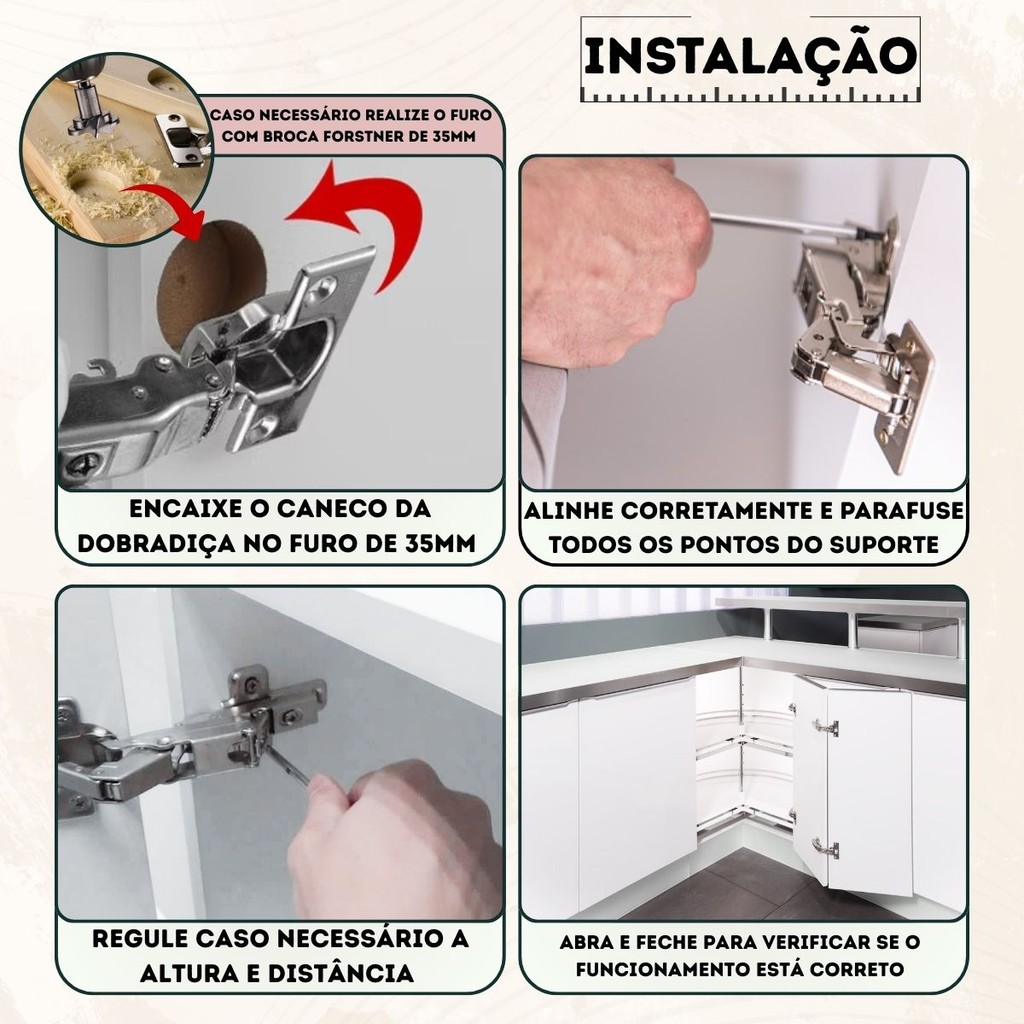 INSTALAÇÃO

CASO NECESSÁRIO REALIZE O FURO COM BROCA FORSTNER DE 35MM

ENCAIXE O CANECO DA DOBRADIÇA NO FURO DE 35MM

ALINHE CORRETAMENTE E PARAFUSE TODOS OS PONTOS DO SUPORTE

REGULE CASO NECESSÁRIO A ALTURA E DISTÂNCIA

ABRA E FECHE PARA VERIFICAR SE O FUNCIONAMENTO ESTÁ CORRETO