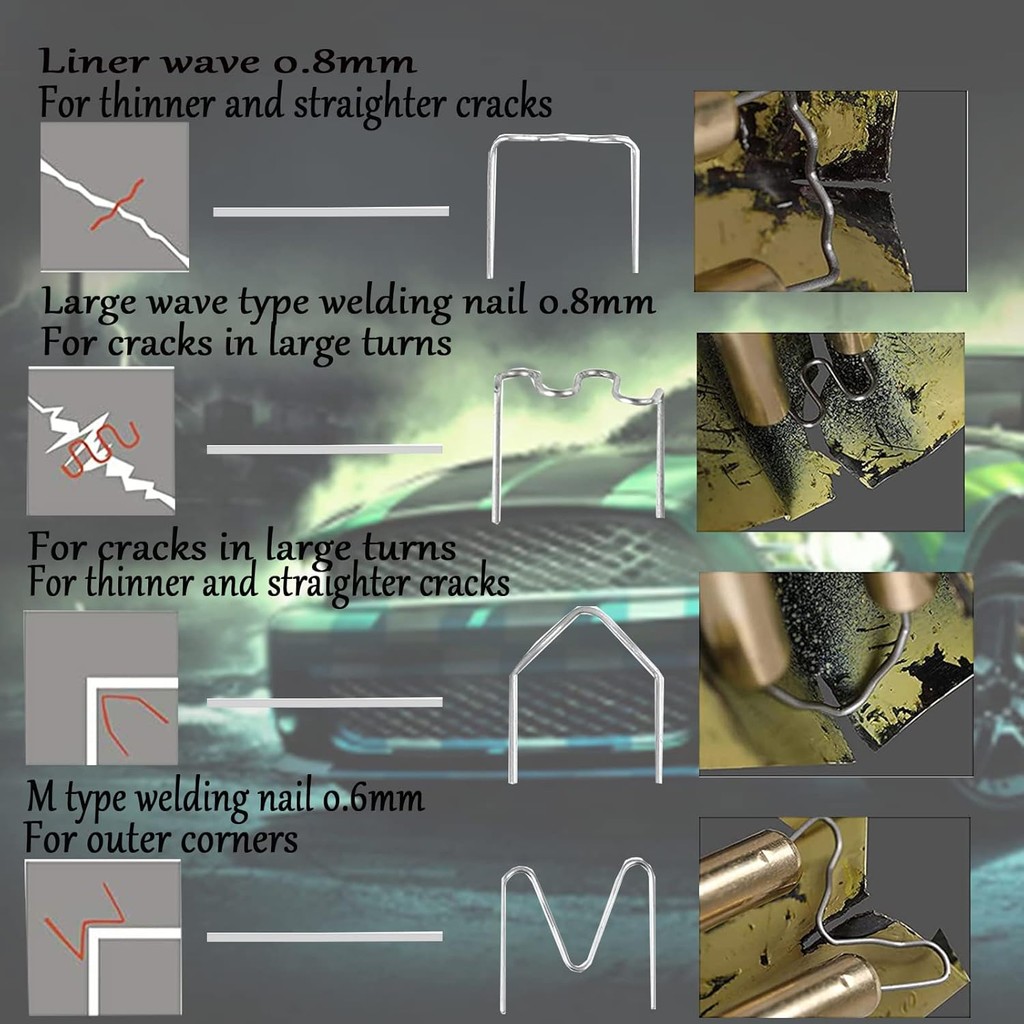 Liner wave 0.8mm
For thinner and straighter cracks

Large wave type welding nail 0.8mm
For cracks in large turns

For cracks in large turns
For thinner and straighter cracks

M type welding nail 0.6mm
For outer corners