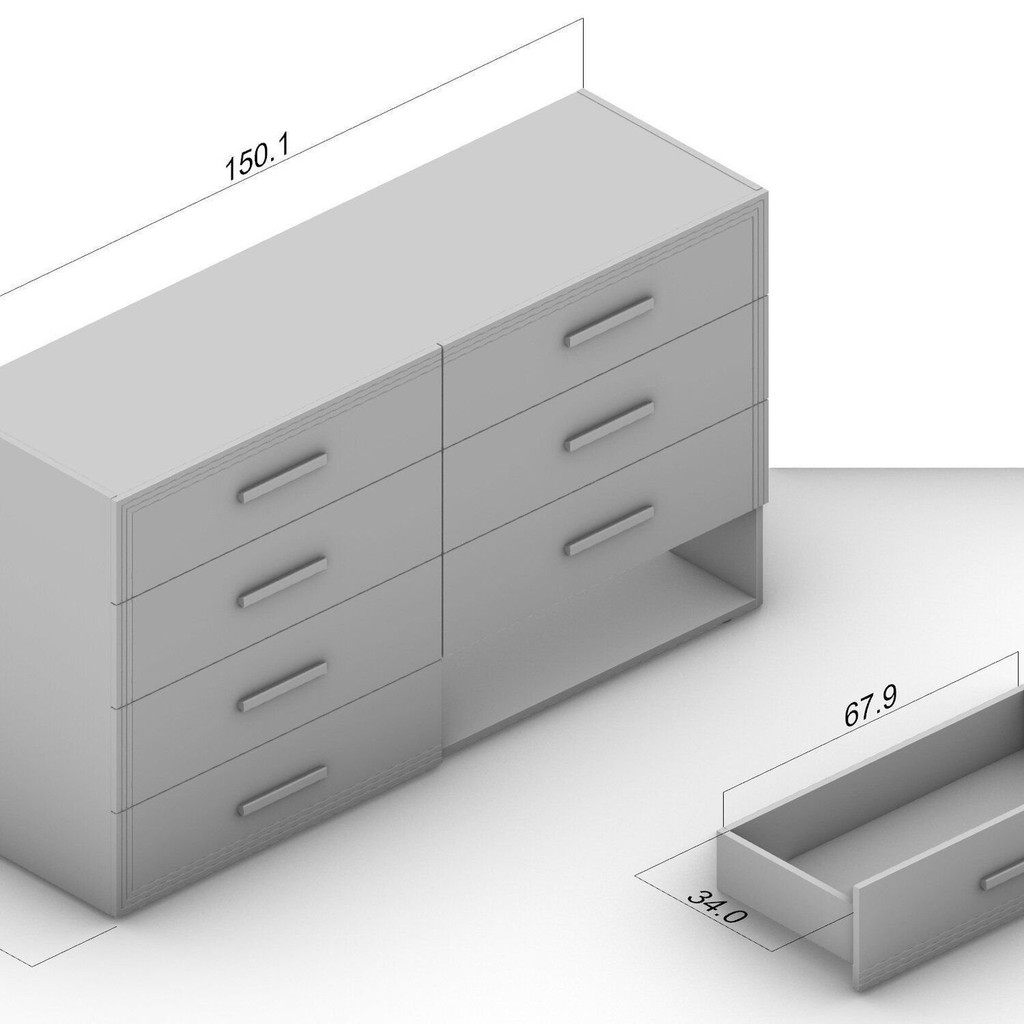 150.1

67.9

34.0