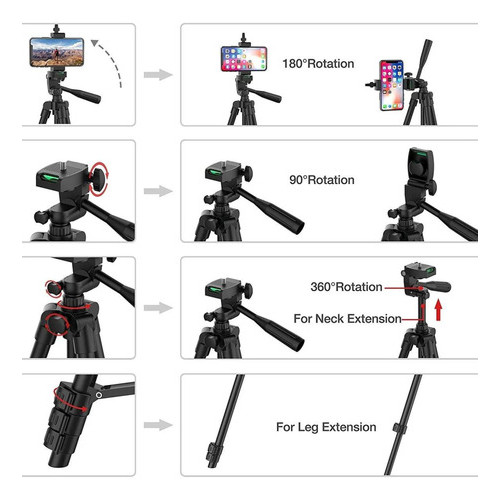 180°Rotation

90°Rotation

360°Rotation

For Neck Extension

For Leg Extension