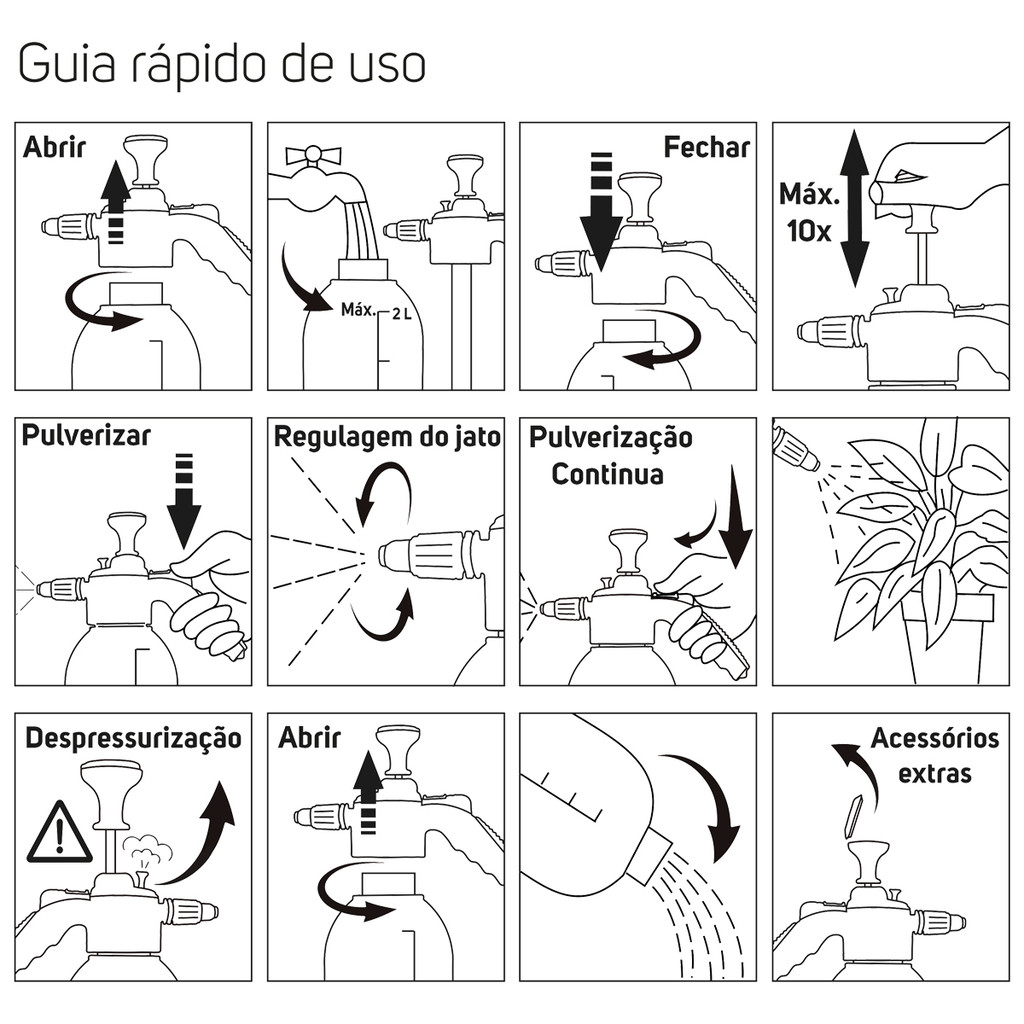 Guia rápido de uso

Abrir

Máx.
2 L

Fechar

Máx.
10x

Pulverizar

Regulagem do jato

Pulverização
Continua

Despressurização

Abrir

Acessórios
extras