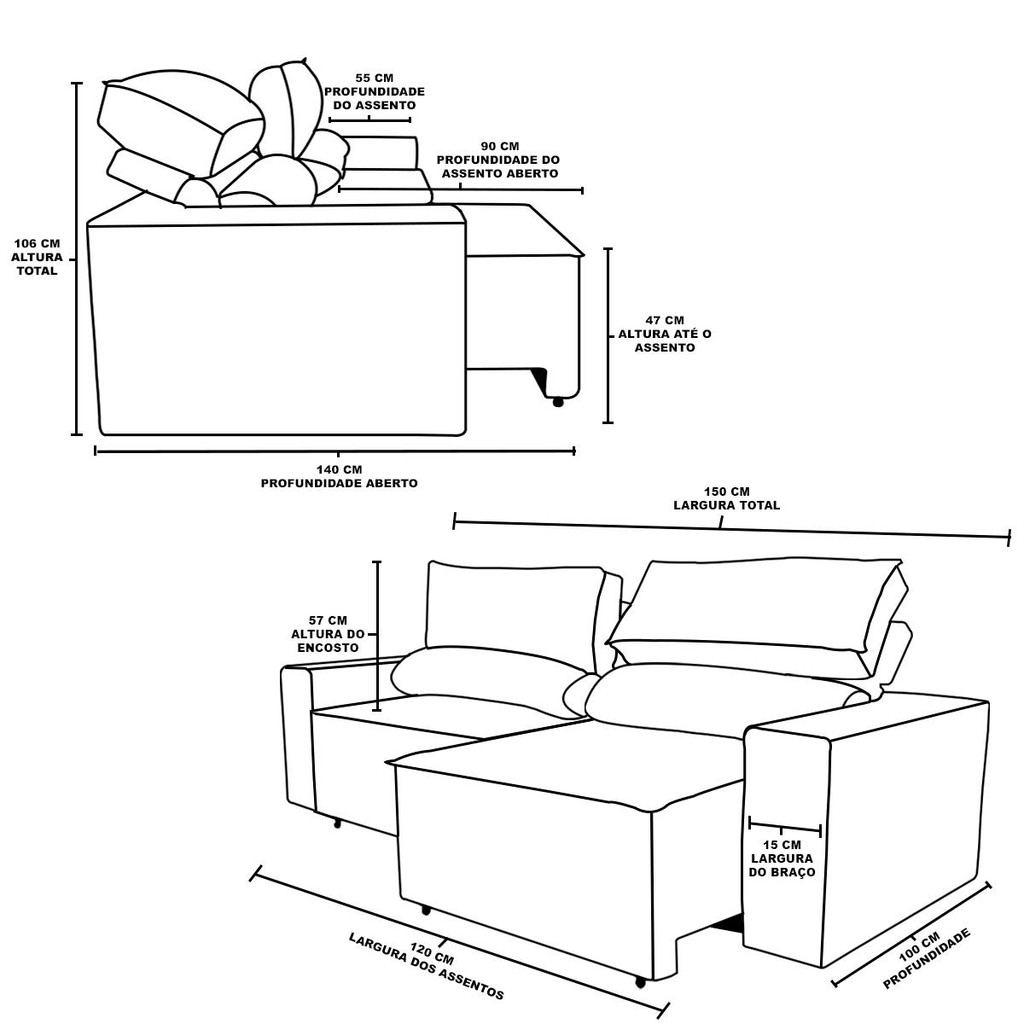 55 CM
PROFUNDIDADE
DO ASSENTO

90 CM
PROFUNDIDADE DO
ASSENTO ABERTO

106 CM
ALTURA
TOTAL

47 CM
ALTURA ATÉ O
ASSENTO

140 CM
PROFUNDIDADE ABERTO

150 CM
LARGURA TOTAL

57 CM
ALTURA DO
ENCOSTO

15 CM
LARGURA
DO BRAÇO

120 CM
LARGURA DOS ASSENTOS

100 CM
PROFUNDIDADE