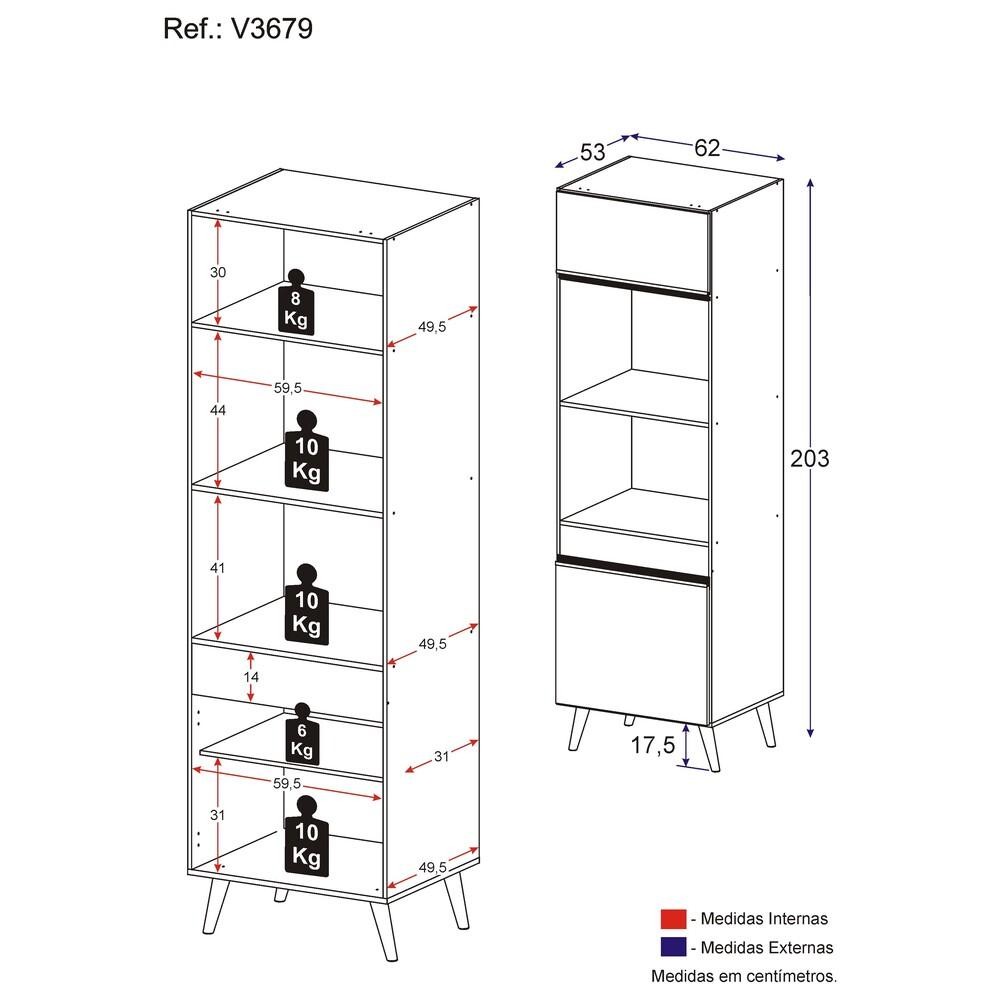 Ref.: V3679

30
8 Kg
49,5
59,5
44
10 Kg
41
10 Kg
49,5
14
6 Kg
31
59,5
31
10 Kg
49,5

53
62
203
17,5

- Medidas Internas
- Medidas Externas
Medidas em centímetros.