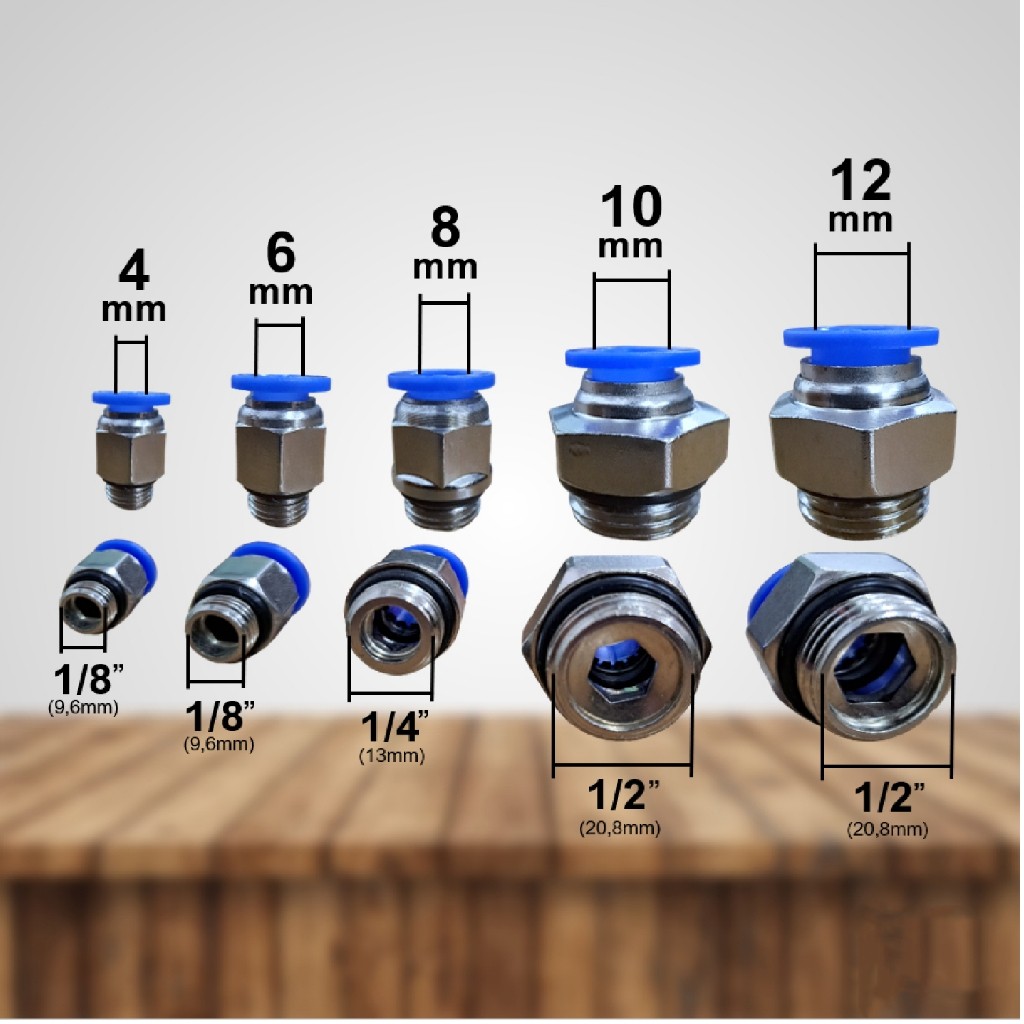 4
mm

6
mm

8
mm

10
mm

12
mm

1/8”
(9,6mm)

1/8”
(9,6mm)

1/4”
(13mm)

1/2”
(20,8mm)

1/2”
(20,8mm)