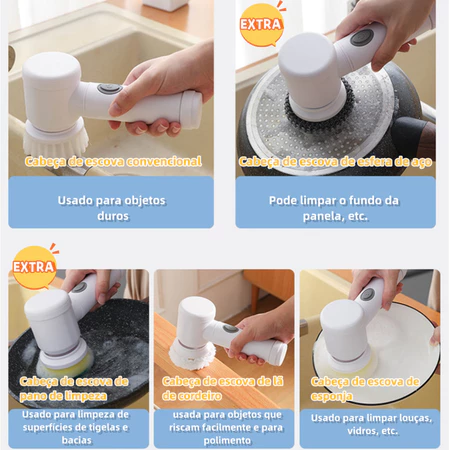 Cabeça de escova convencional

Usado para objetos duros

EXTRA

Cabeça de escova de esfera de aço

Pode limpar o fundo da panela, etc.

EXTRA

Cabeça de escova de pano de limpeza

Usado para limpeza de superfícies de tigelas e bacias

Cabeça de escova de lã de cordeiro

usada para objetos que riscam facilmente e para polimento

Cabeça de escova de esponja

Usado para limpar louças, vidros, etc.