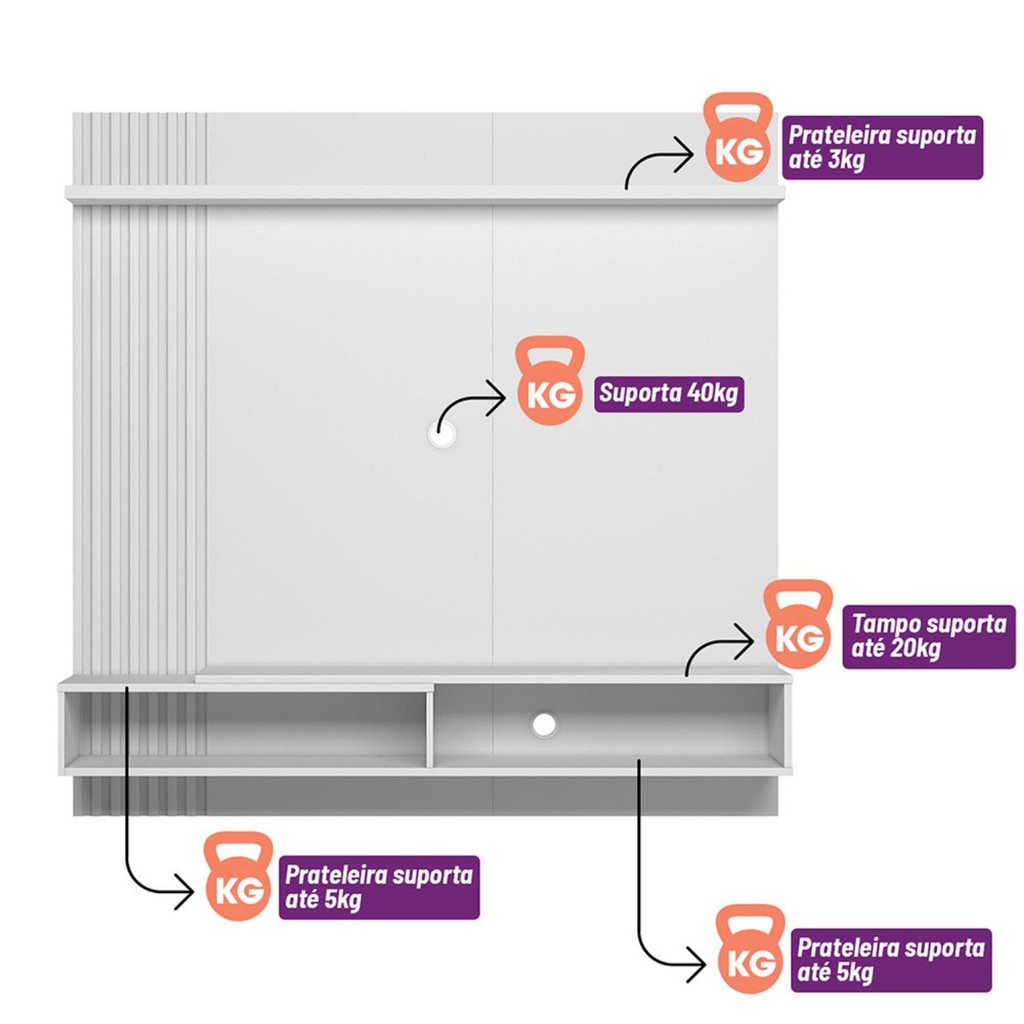 KG
Prateleira suporta até 3kg

KG
Suporta 40kg

KG
Tampo suporta até 20kg

KG
Prateleira suporta até 5kg

KG
Prateleira suporta até 5kg