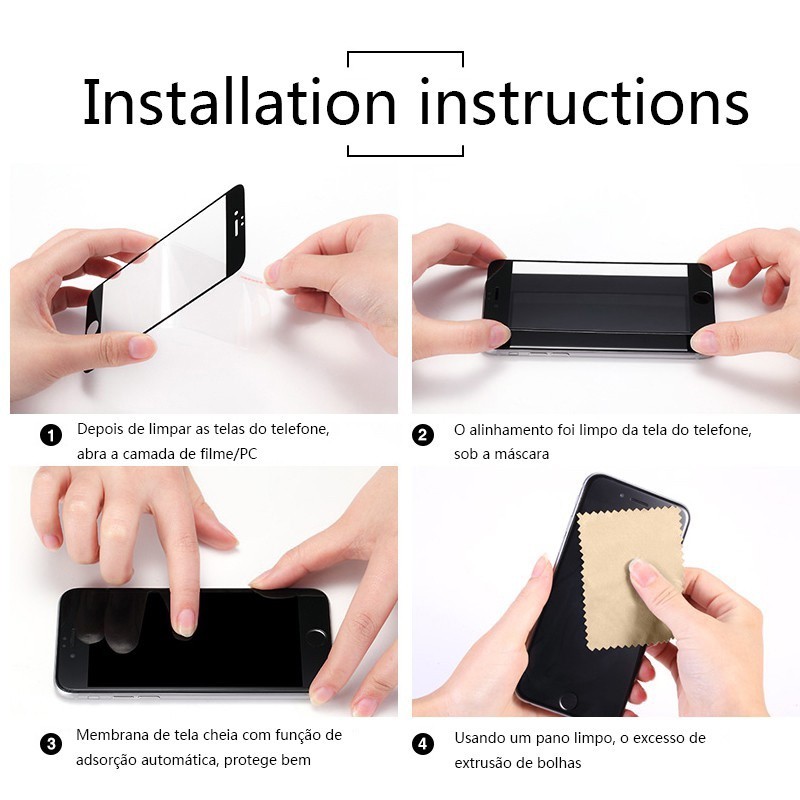 Installation instructions

1 Depois de limpar as telas do telefone, abra a camada de filme/PC

2 O alinhamento foi limpo da tela do telefone, sob a máscara

3 Membrana de tela cheia com função de adsorção automática, protege bem

4 Usando um pano limpo, o excesso de extrusão de bolhas