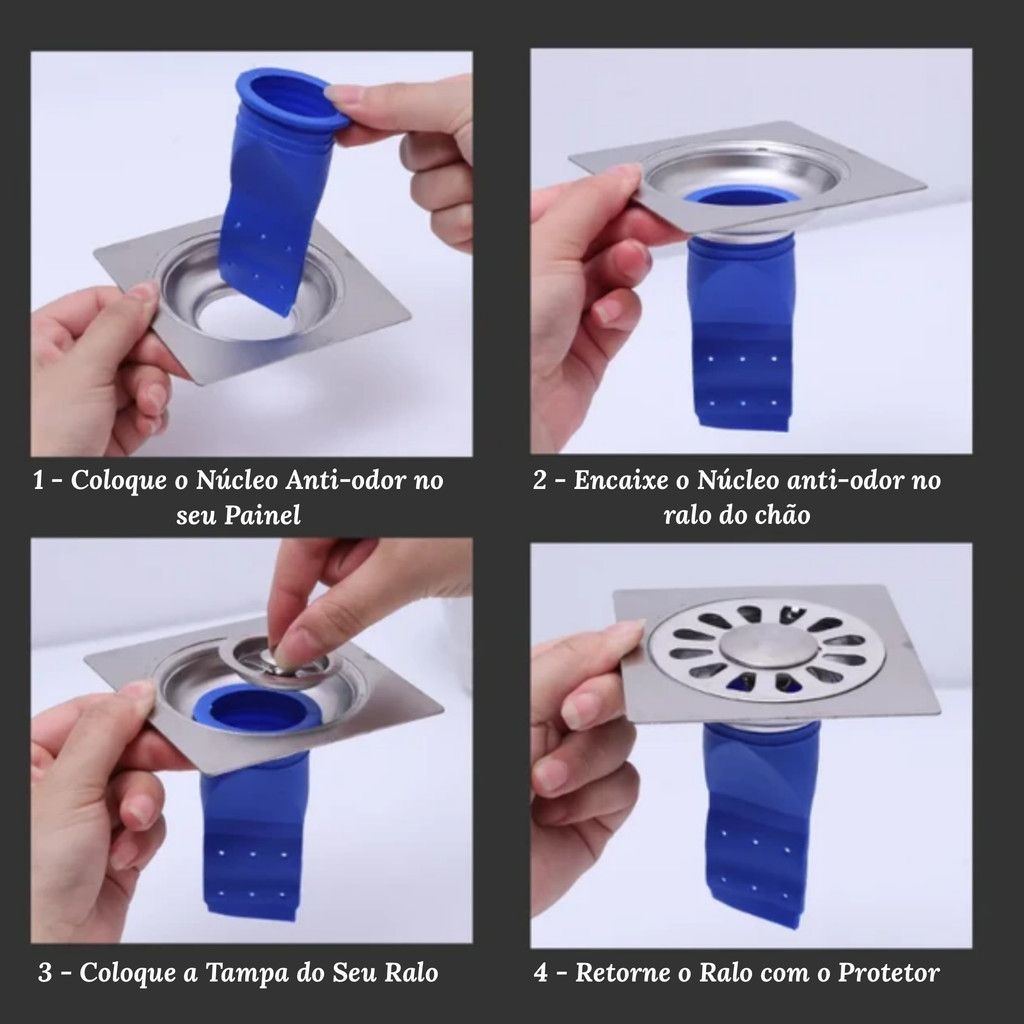 1 - Coloque o Núcleo Anti-odor no seu Painel

2 - Encaixe o Núcleo anti-odor no ralo do chão

3 - Coloque a Tampa do Seu Ralo

4 - Retorne o Ralo com o Protetor