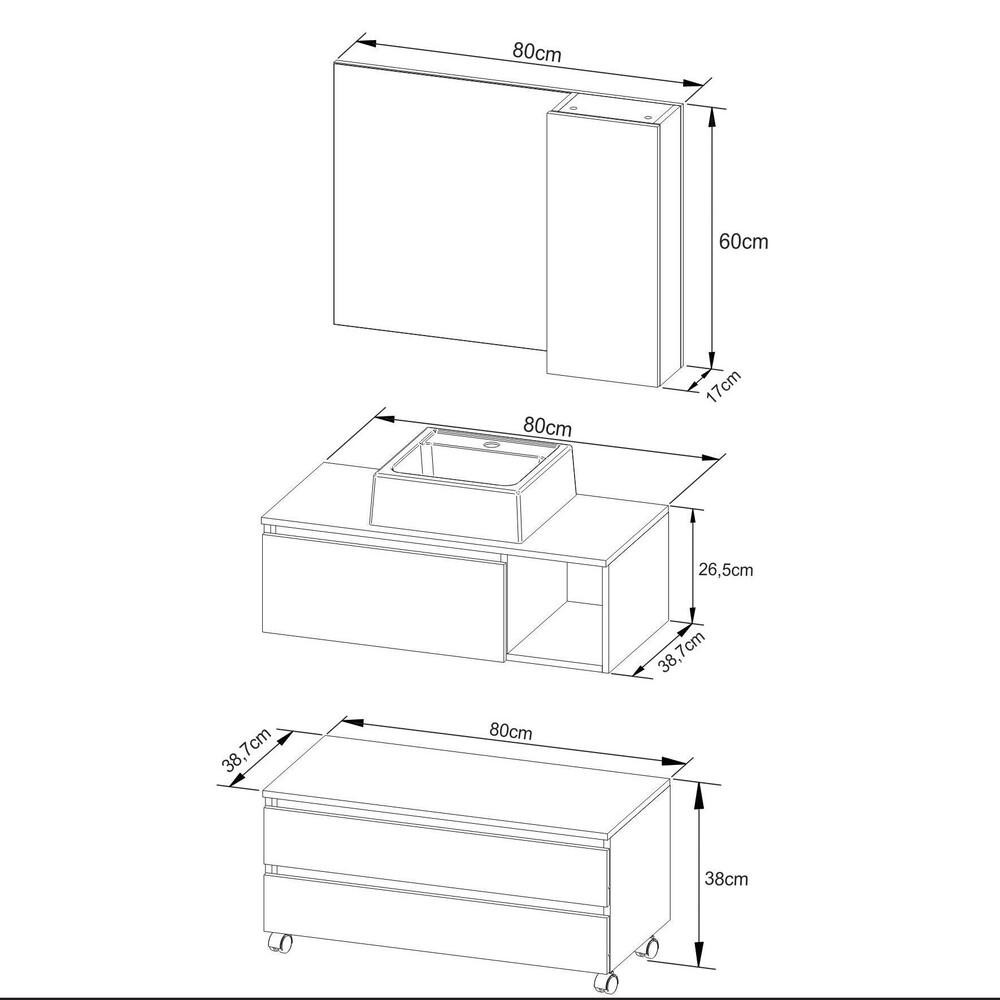 80cm
60cm
17cm
80cm
26,5cm
38,7cm
38,7cm
80cm
38cm