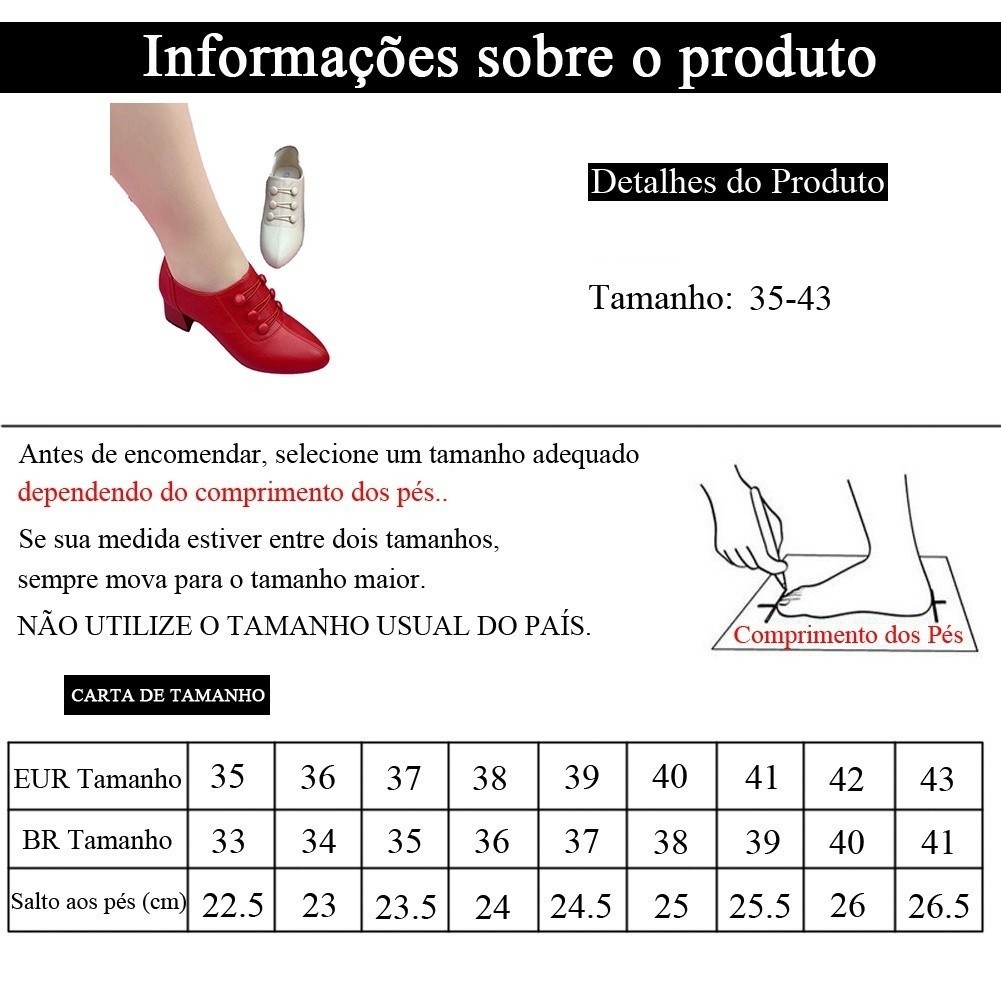 Informações sobre o produto

Detalhes do Produto

Tamanho: 35-43

Antes de encomendar, selecione um tamanho adequado dependendo do comprimento dos pés..

Se sua medida estiver entre dois tamanhos, sempre mova para o tamanho maior.

NÃO UTILIZE O TAMANHO USUAL DO PAÍS.

Comprimento dos Pés

CARTA DE TAMANHO

| EUR Tamanho | 35 | 36 | 37 | 38 | 39 | 40 | 41 | 42 | 43 |
|---|---|---|---|---|---|---|---|---|---|
| BR Tamanho | 33 | 34 | 35 | 36 | 37 | 38 | 39 | 40 | 41 |
| Salto aos pés (cm) | 22.5 | 23 | 23.5 | 24 | 24.5 | 25 | 25.5 | 26 | 26.5 |