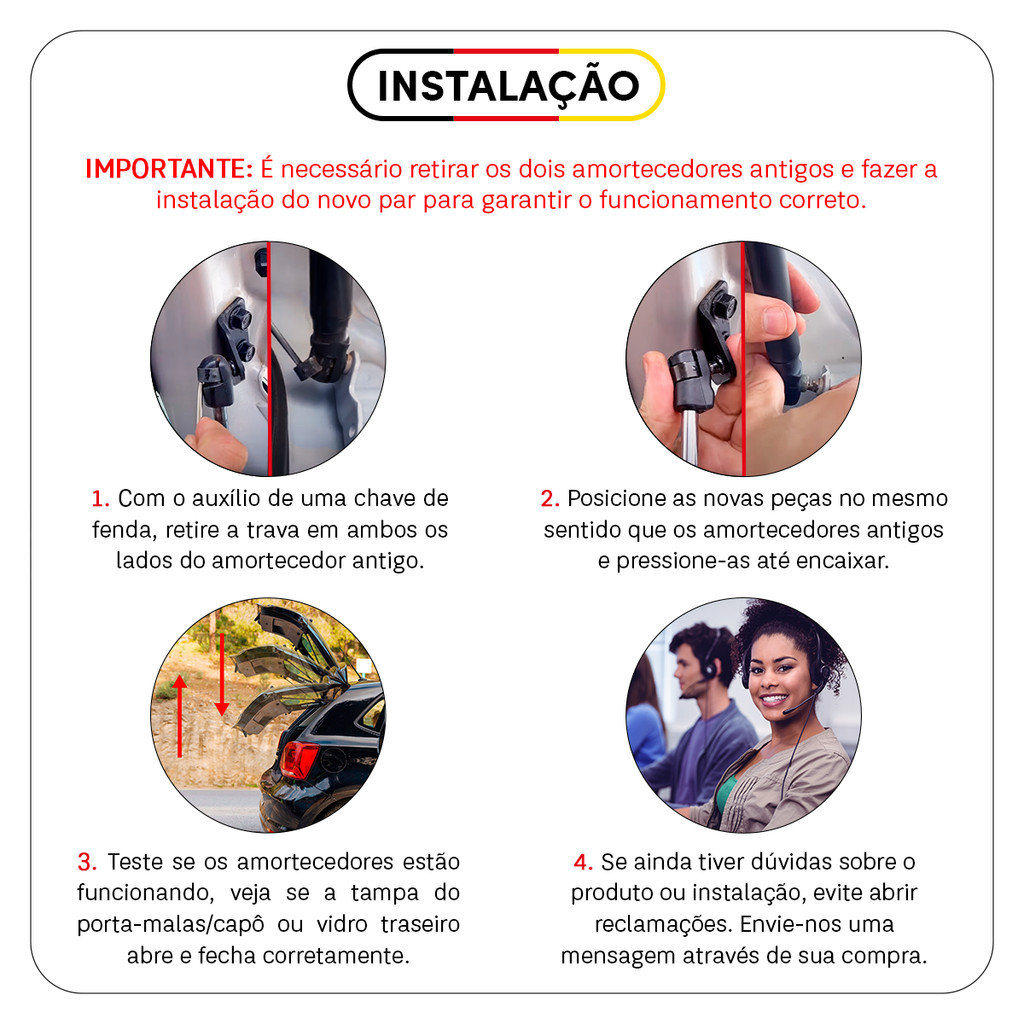 INSTALAÇÃO

IMPORTANTE: É necessário retirar os dois amortecedores antigos e fazer a instalação do novo par para garantir o funcionamento correto.

1. Com o auxílio de uma chave de fenda, retire a trava em ambos os lados do amortecedor antigo.

2. Posicione as novas peças no mesmo sentido que os amortecedores antigos e pressione-as até encaixar.

3. Teste se os amortecedores estão funcionando, veja se a tampa do porta-malas/capô ou vidro traseiro abre e fecha corretamente.

4. Se ainda tiver dúvidas sobre o produto ou instalação, evite abrir reclamações. Envie-nos uma mensagem através de sua compra.