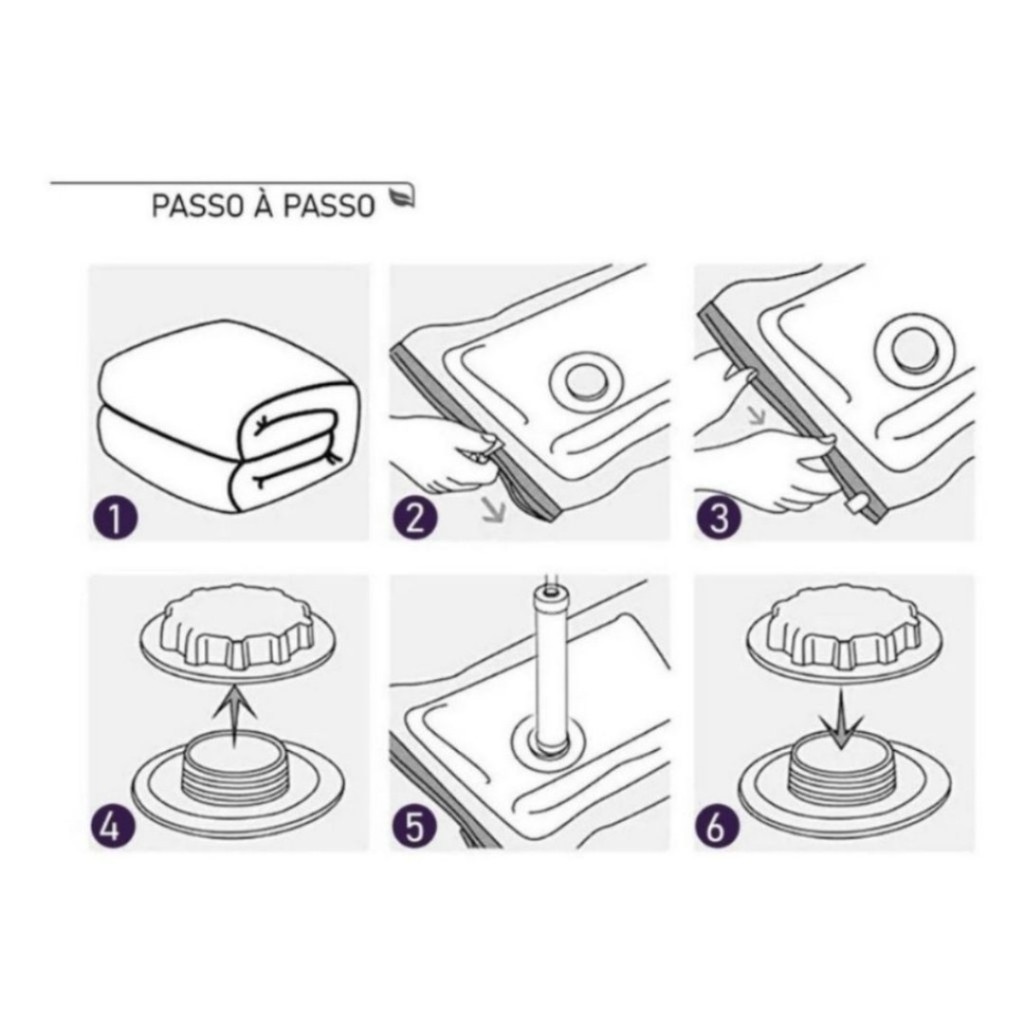 PASSO À PASSO

1

2

3

4

5

6