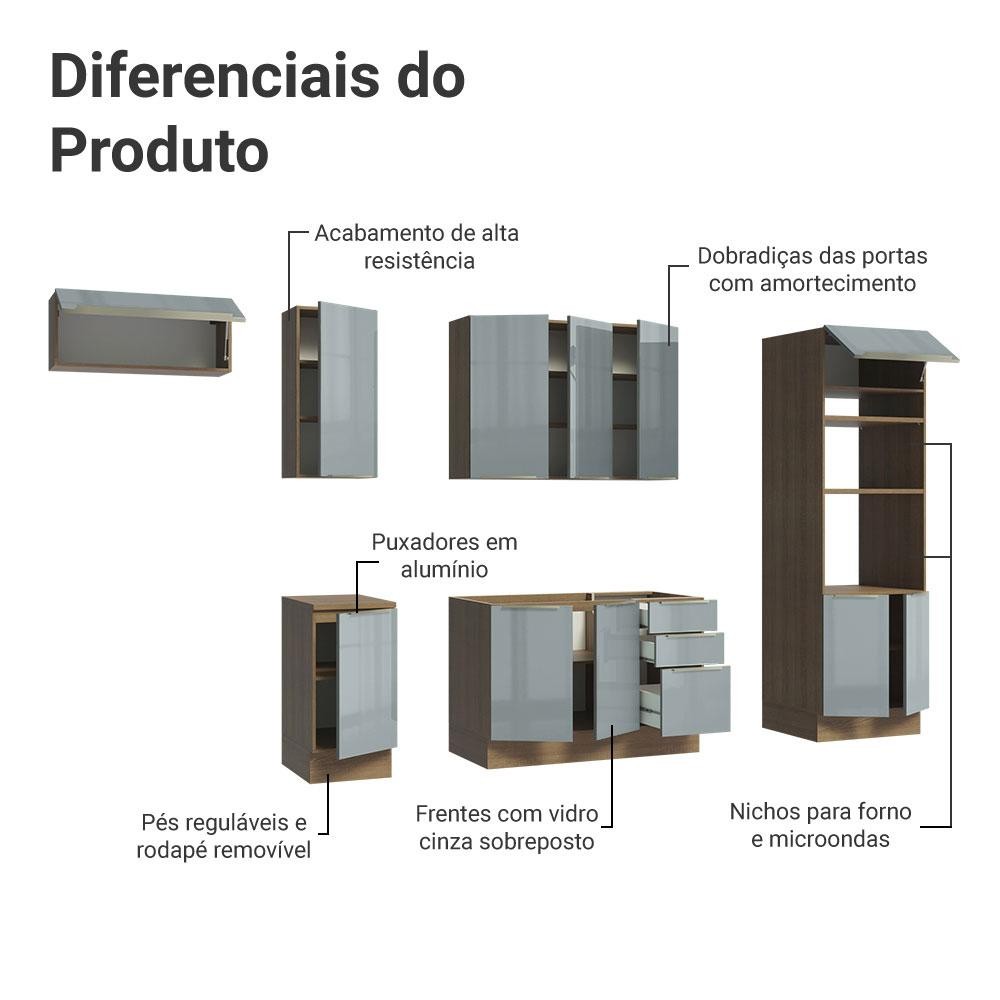 Diferenciais do Produto

Acabamento de alta resistência

Dobradiças das portas com amortecimento

Puxadores em alumínio

Pés reguláveis e rodapé removível

Frentes com vidro cinza sobreposto

Nichos para forno e microondas