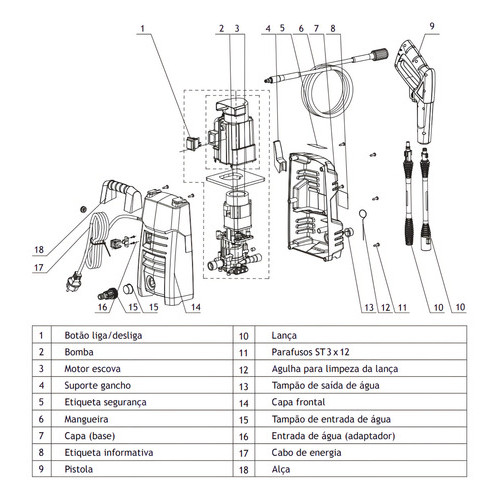 1
2 3
4 5 6 7 8
9
18
17
16 15 15 14
13 12 11 10 10

| 1 | Botão liga/desliga | 10 | Lança |
|---|---|---|---|
| 2 | Bomba | 11 | Parafusos ST 3 x 12 |
| 3 | Motor escova | 12 | Agulha para limpeza da lança |
| 4 | Suporte gancho | 13 | Tampão de saída de água |
| 5 | Etiqueta segurança | 14 | Capa frontal |
| 6 | Mangueira | 15 | Tampão de entrada de água |
| 7 | Capa (base) | 16 | Entrada de água (adaptador) |
| 8 | Etiqueta informativa | 17 | Cabo de energia |
| 9 | Pistola | 18 | Alça |