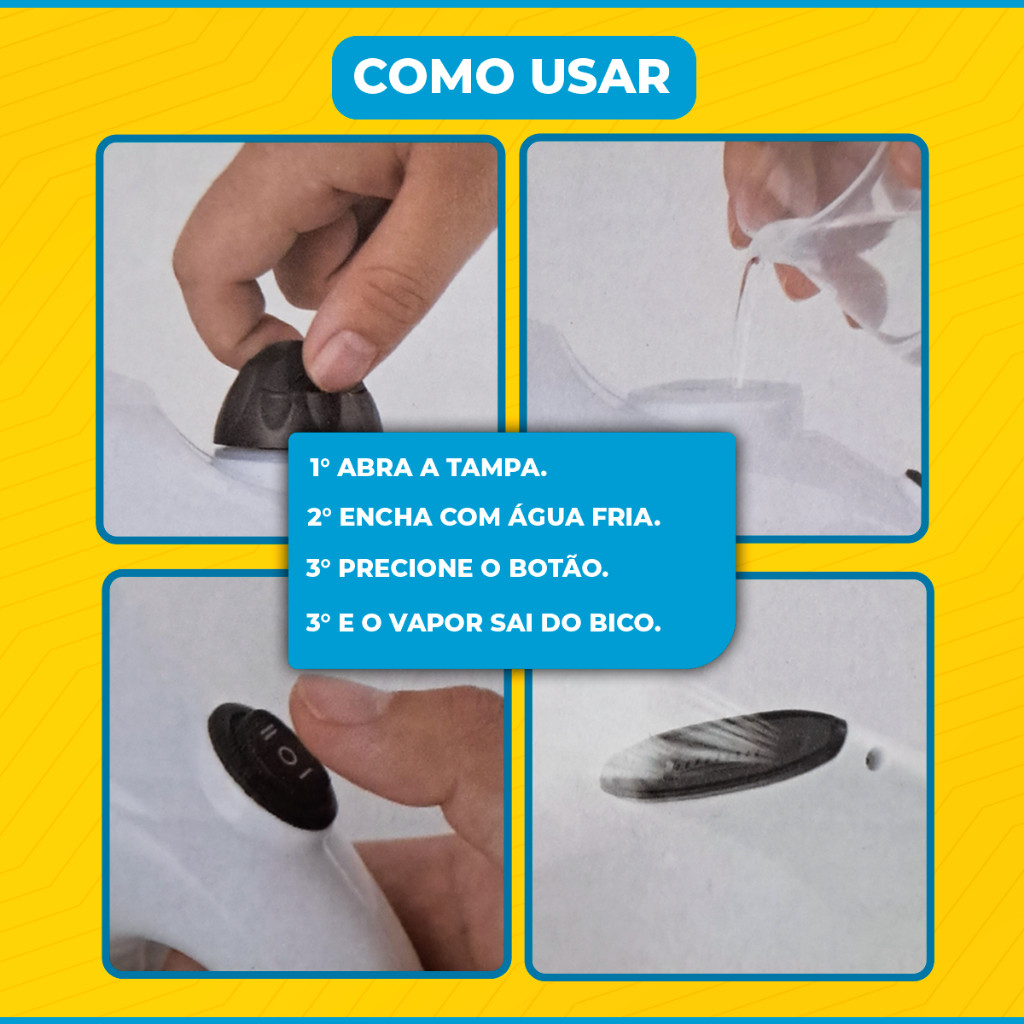 COMO USAR

1° ABRA A TAMPA.

2° ENCHA COM ÁGUA FRIA.

3° PRECIONE O BOTÃO.

3° E O VAPOR SAI DO BICO.

II O I