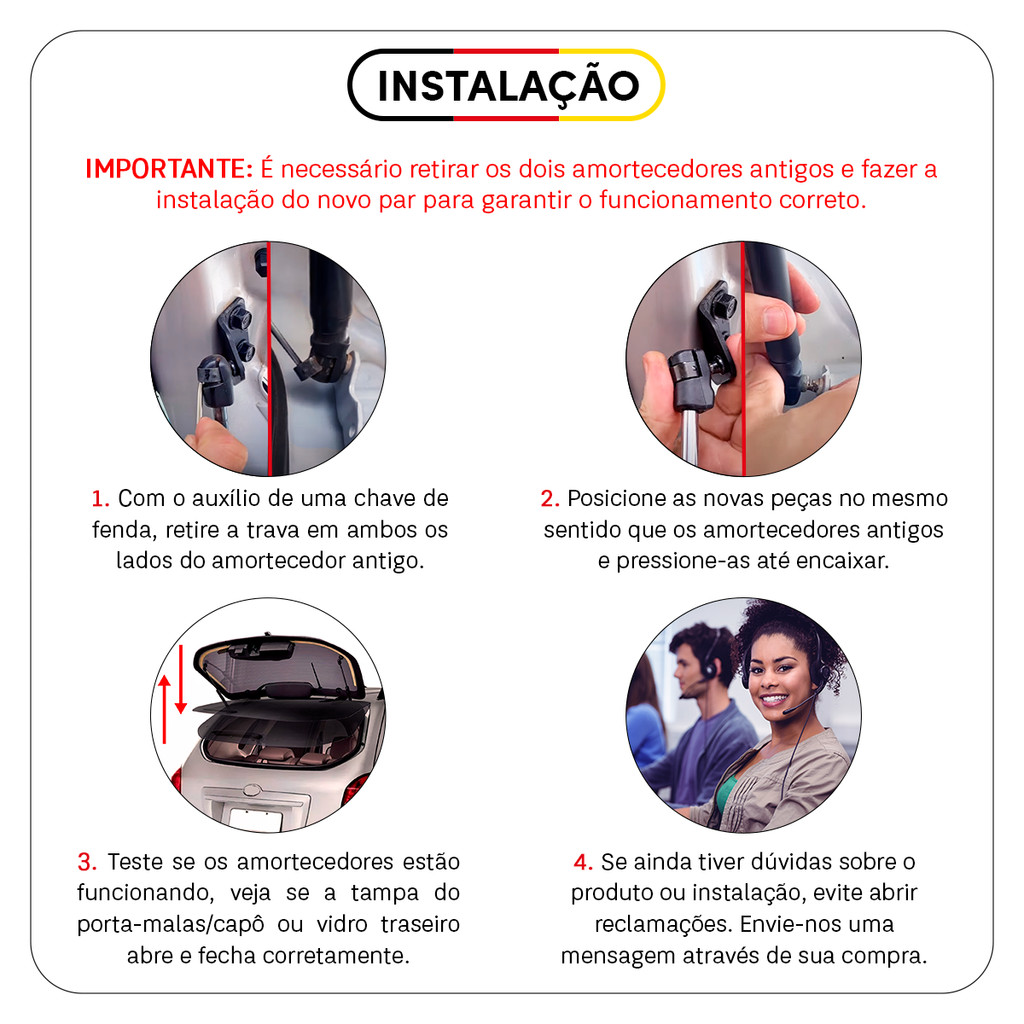 INSTALAÇÃO

IMPORTANTE: É necessário retirar os dois amortecedores antigos e fazer a instalação do novo par para garantir o funcionamento correto.

1. Com o auxílio de uma chave de fenda, retire a trava em ambos os lados do amortecedor antigo.

2. Posicione as novas peças no mesmo sentido que os amortecedores antigos e pressione-as até encaixar.

3. Teste se os amortecedores estão funcionando, veja se a tampa do porta-malas/capô ou vidro traseiro abre e fecha corretamente.

4. Se ainda tiver dúvidas sobre o produto ou instalação, evite abrir reclamações. Envie-nos uma mensagem através de sua compra.