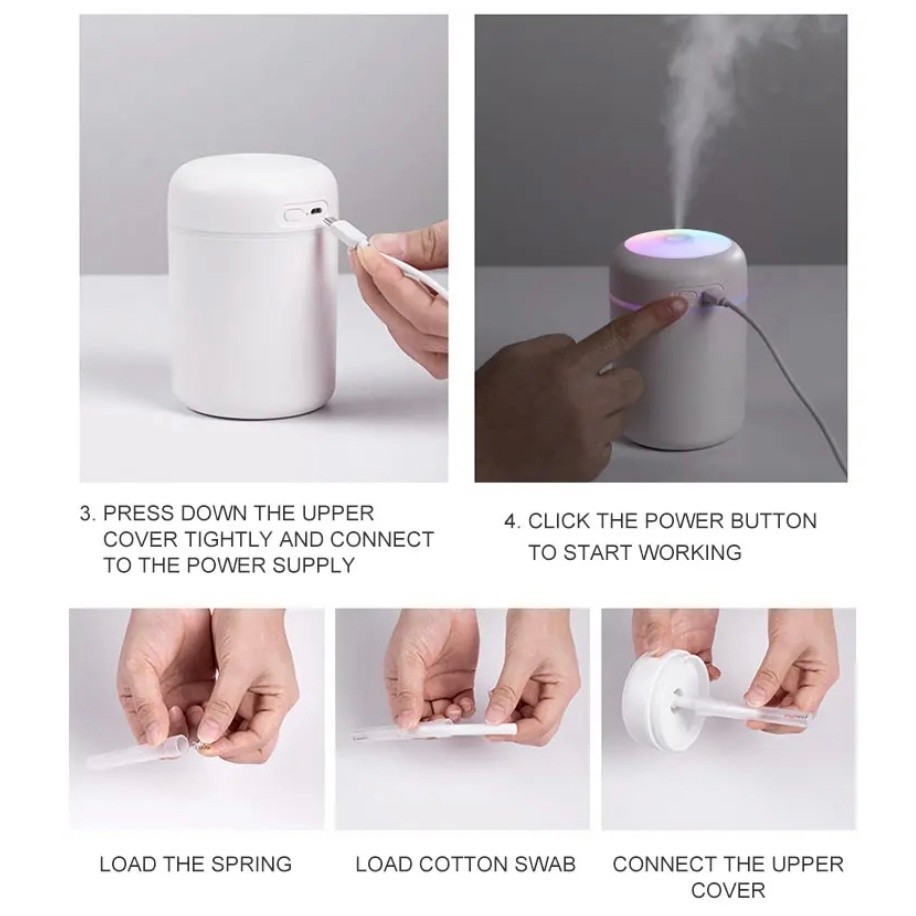 3. PRESS DOWN THE UPPER COVER TIGHTLY AND CONNECT TO THE POWER SUPPLY

4. CLICK THE POWER BUTTON TO START WORKING

LOAD THE SPRING

LOAD COTTON SWAB

CONNECT THE UPPER COVER