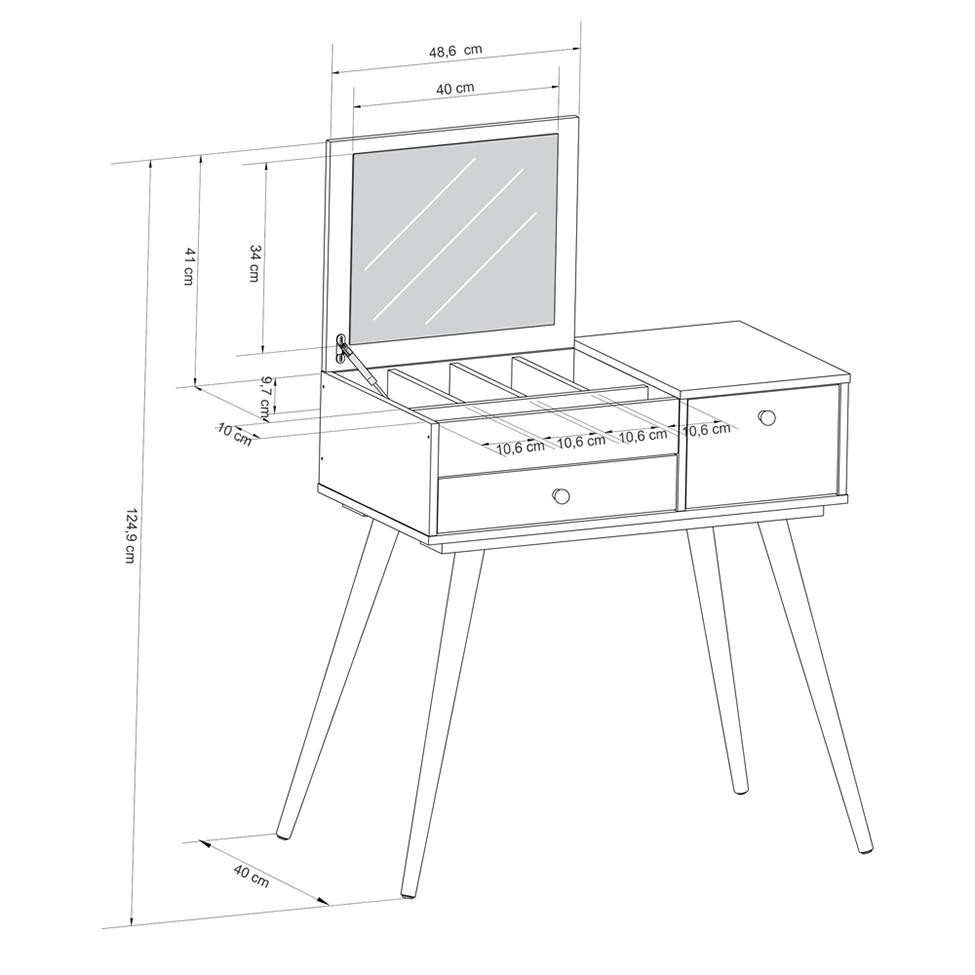 48,6 cm
40 cm
41 cm
34 cm
9,7 cm
10 cm
10,6 cm
10,6 cm
10,6 cm
10,6 cm
124,9 cm
40 cm