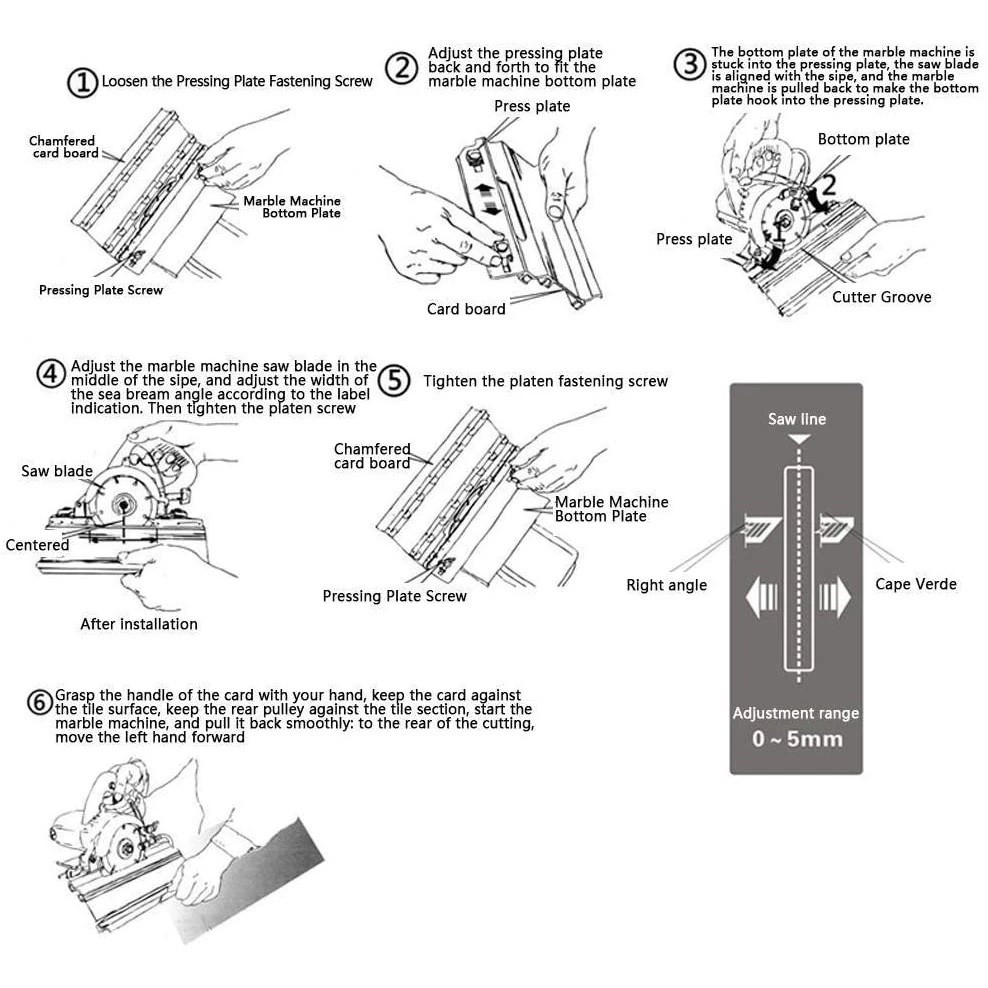 ① Loosen the Pressing Plate Fastening Screw

Chamfered card board

Marble Machine Bottom Plate

Pressing Plate Screw

② Adjust the pressing plate back and forth to fit the marble machine bottom plate

Press plate

Card board

③ The bottom plate of the marble machine is stuck into the pressing plate, the saw blade is aligned with the sipe, and the marble machine is pulled back to make the bottom plate hook into the pressing plate.

Bottom plate

2

1

Press plate

Cutter Groove

④ Adjust the marble machine saw blade in the middle of the sipe, and adjust the width of the sea bream angle according to the label indication. Then tighten the platen screw

Saw blade

Centered

After installation

⑤ Tighten the platen fastening screw

Chamfered card board

Marble Machine Bottom Plate

Pressing Plate Screw

Saw line

Right angle

Cape Verde

Adjustment range

0 ~ 5mm

⑥ Grasp the handle of the card with your hand, keep the card against the tile surface, keep the rear pulley against the tile section, start the marble machine, and pull it back smoothly: to the rear of the cutting, move the left hand forward