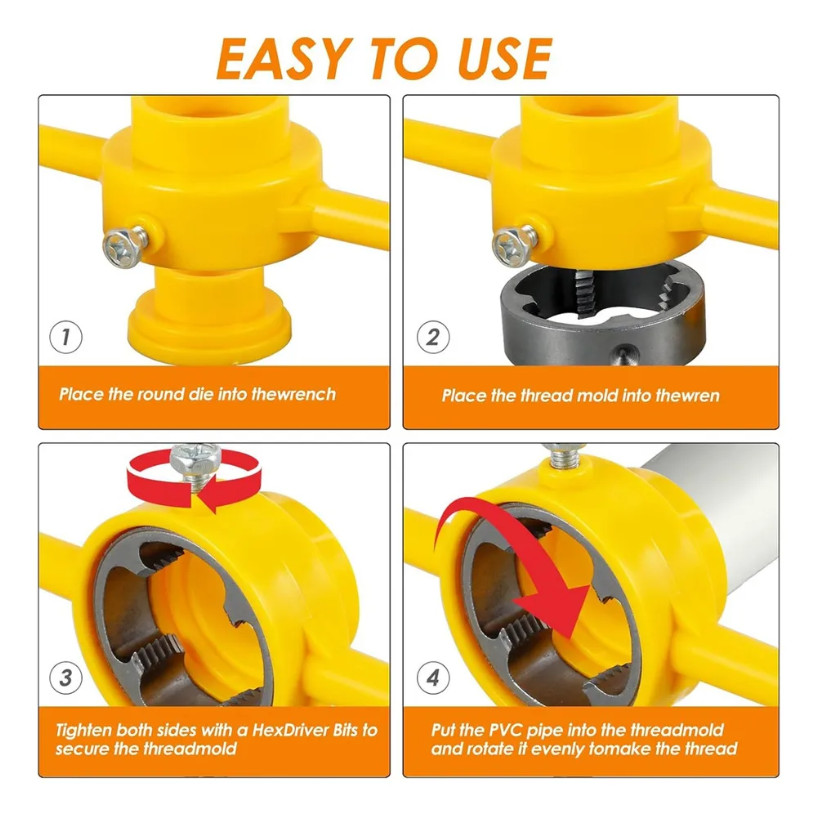 EASY TO USE

1

Place the round die into thewrench

2

Place the thread mold into thewren

3

Tighten both sides with a HexDriver Bits to secure the threadmold

4

Put the PVC pipe into the threadmold and rotate it evenly tomake the thread