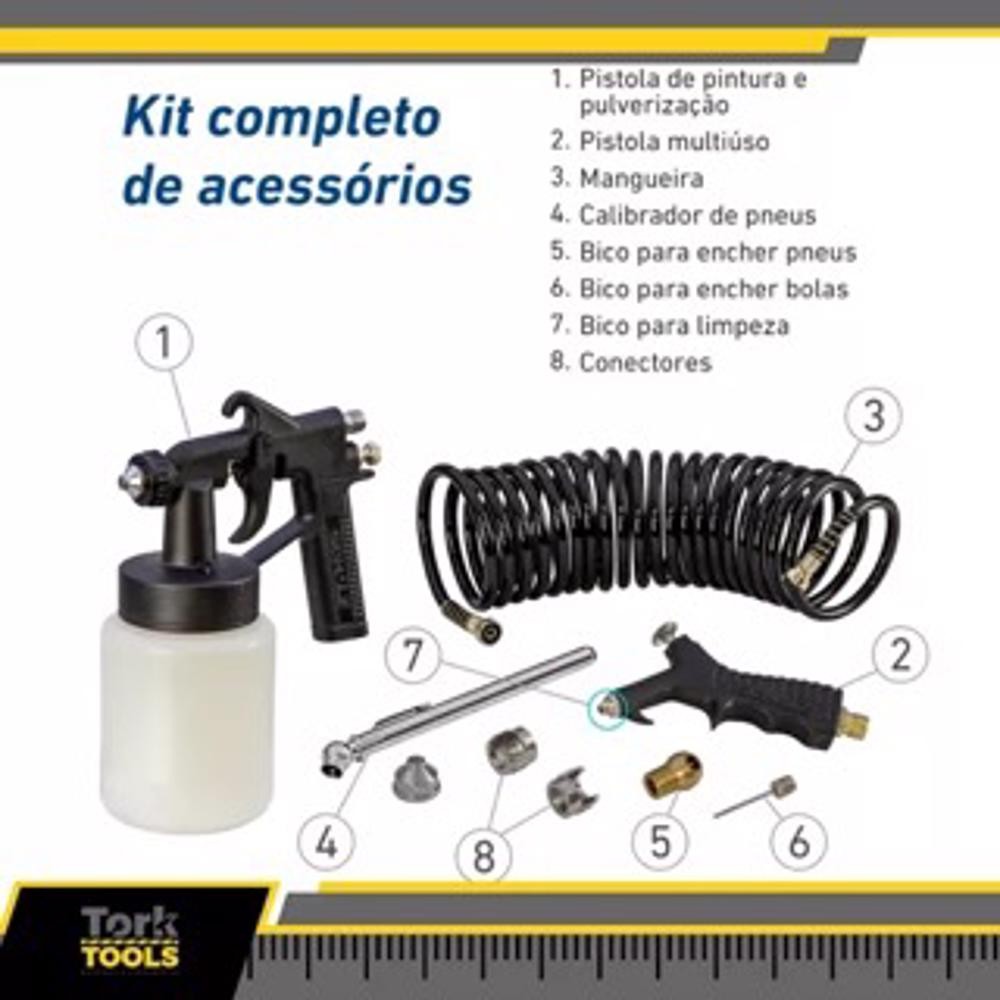 Kit completo de acessórios

1. Pistola de pintura e pulverização
2. Pistola multiúso
3. Mangueira
4. Calibrador de pneus
5. Bico para encher pneus
6. Bico para encher bolas
7. Bico para limpeza
8. Conectores

1

3

7

2

4

8

5

6

Tork TOOLS