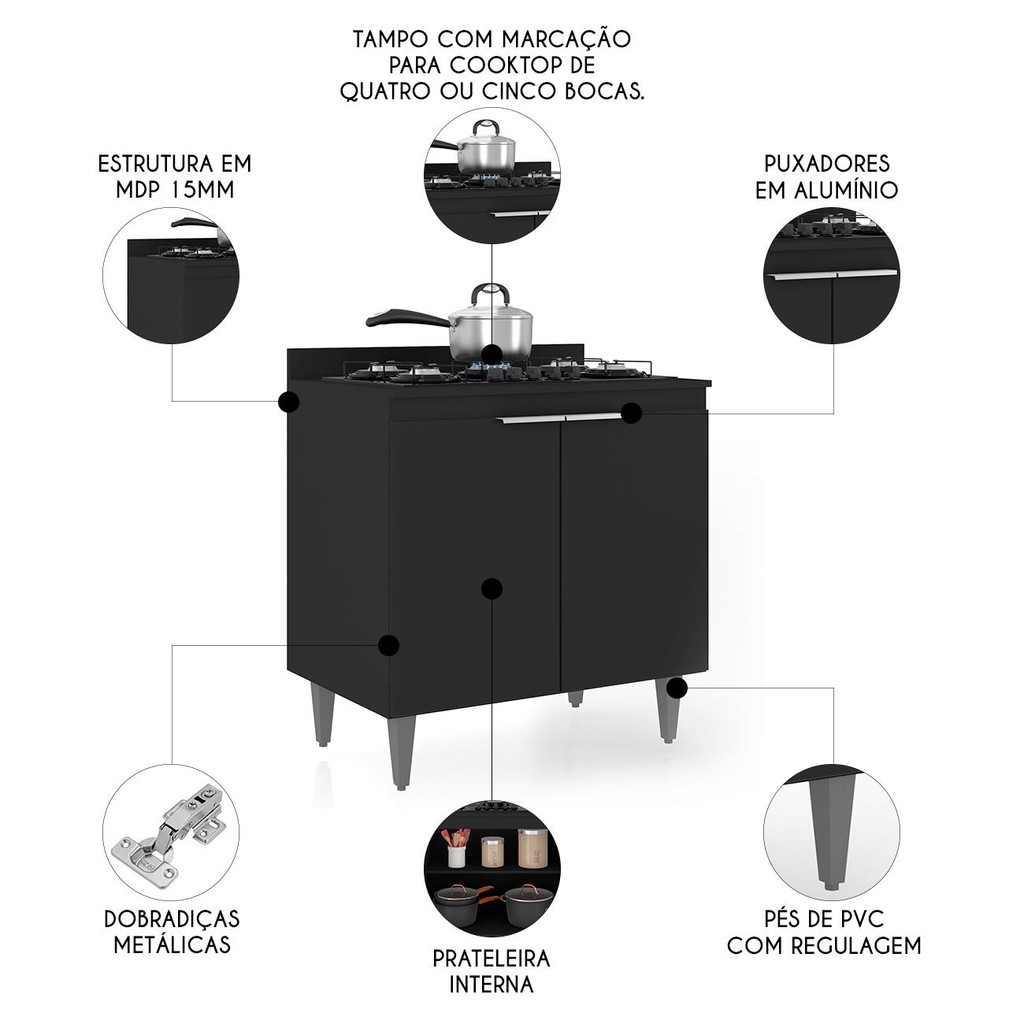 TAMPO COM MARCAÇÃO PARA COOKTOP DE QUATRO OU CINCO BOCAS.

ESTRUTURA EM MDP 15MM

PUXADORES EM ALUMÍNIO

DOBRADIÇAS METÁLICAS

PRATELEIRA INTERNA

PÉS DE PVC COM REGULAGEM