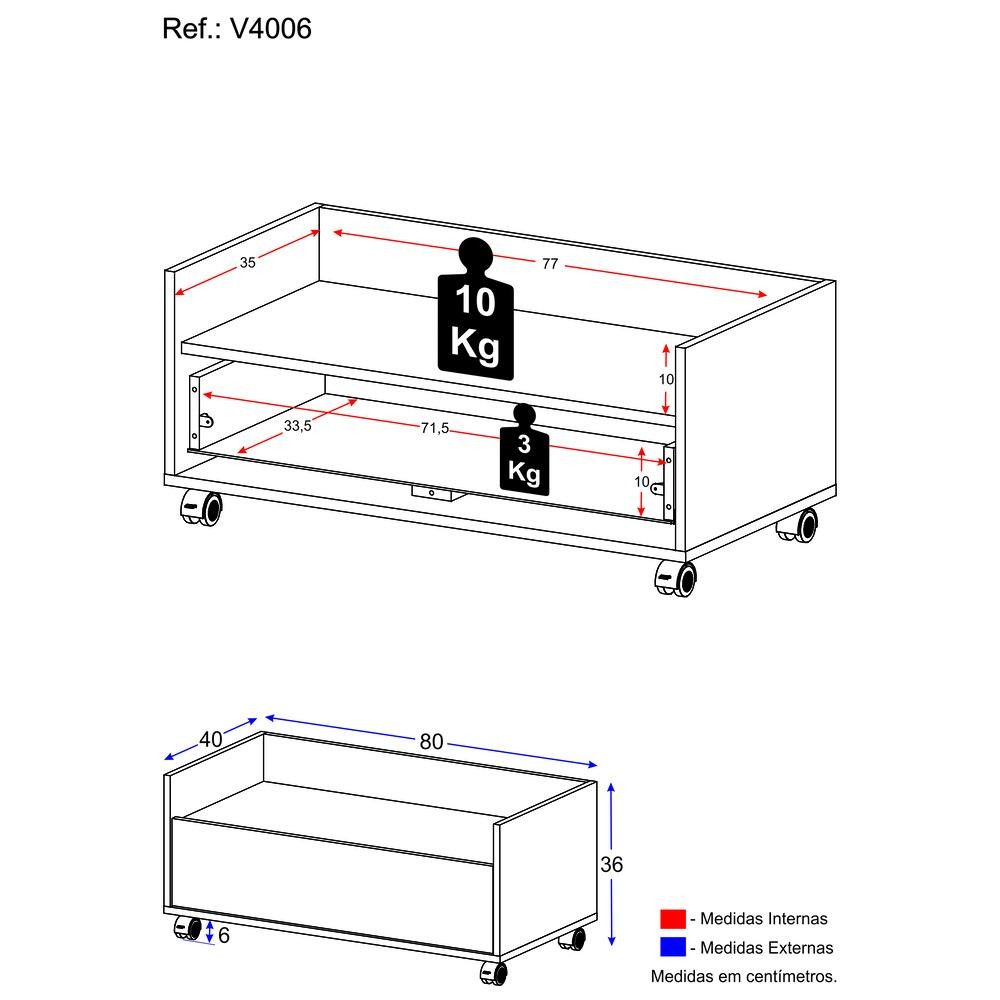 Ref.: V4006

35

77

10
Kg

10

33,5

71,5

3
Kg

10

40

80

36

6

- Medidas Internas

- Medidas Externas

Medidas em centímetros.