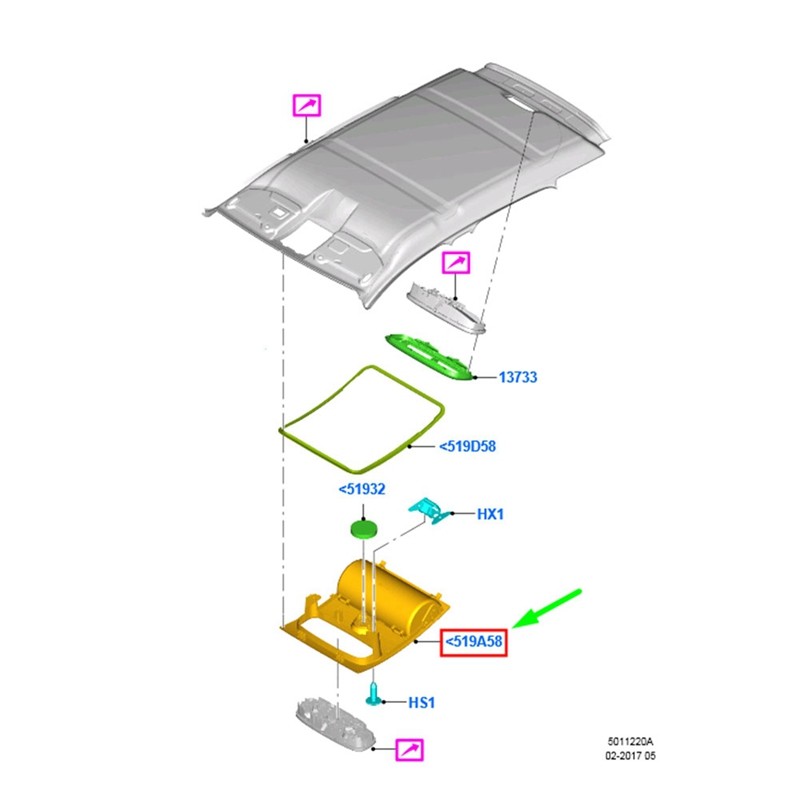 13733

<519D58

<51932

HX1

<519A58

HS1

5011220A
02-2017 05