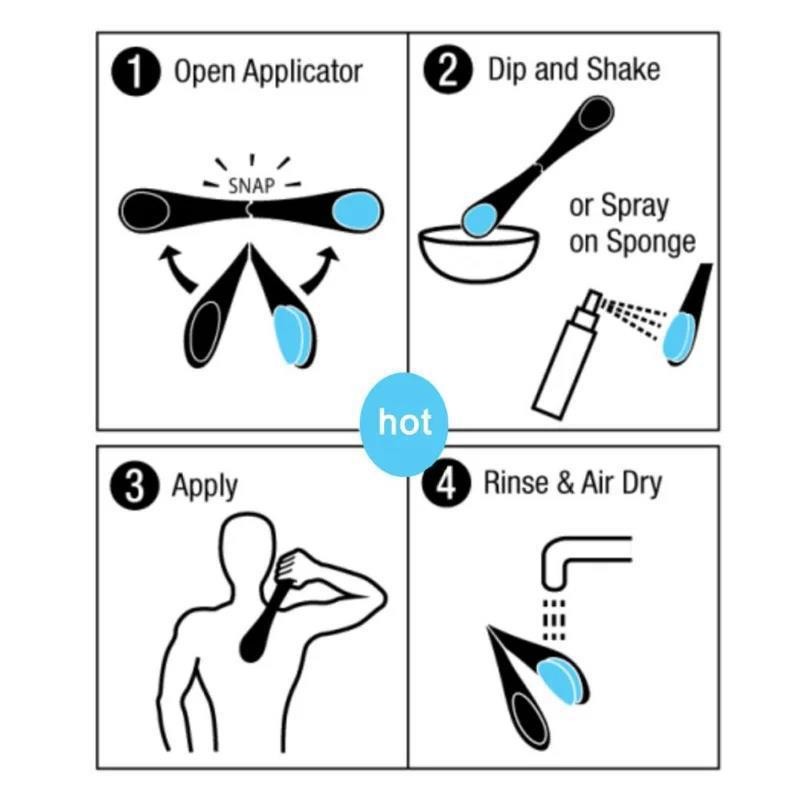 1 Open Applicator

SNAP

2 Dip and Shake

or Spray on Sponge

hot

3 Apply

4 Rinse & Air Dry