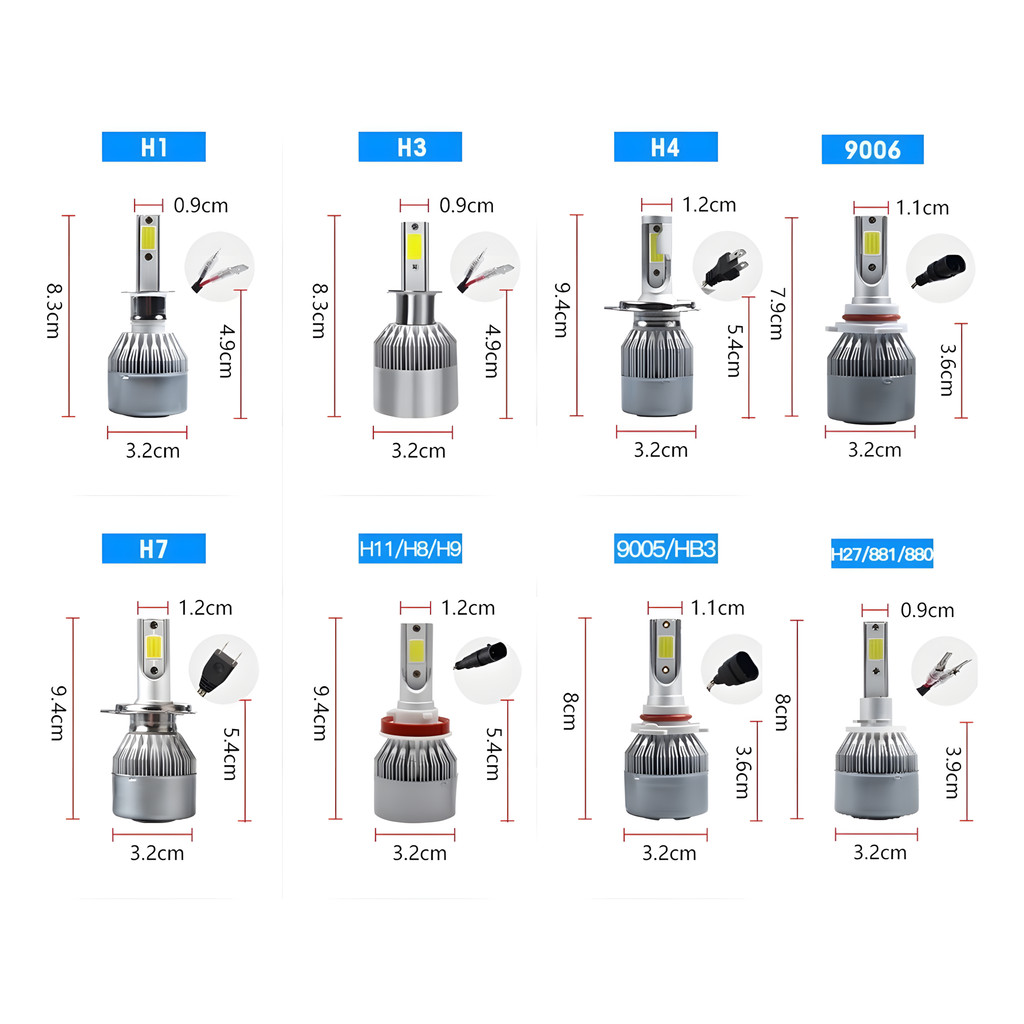 H1

0.9cm
8.3cm
4.9cm
3.2cm

H3

0.9cm
8.3cm
4.9cm
3.2cm

H4

1.2cm
9.4cm
5.4cm
3.2cm

9006

1.1cm
7.9cm
3.6cm
3.2cm

H7

1.2cm
9.4cm
5.4cm
3.2cm

H11/H8/H9

1.2cm
9.4cm
5.4cm
3.2cm

9005/HB3

1.1cm
8cm
3.6cm
3.2cm

H27/881/880

0.9cm
8cm
3.9cm
3.2cm