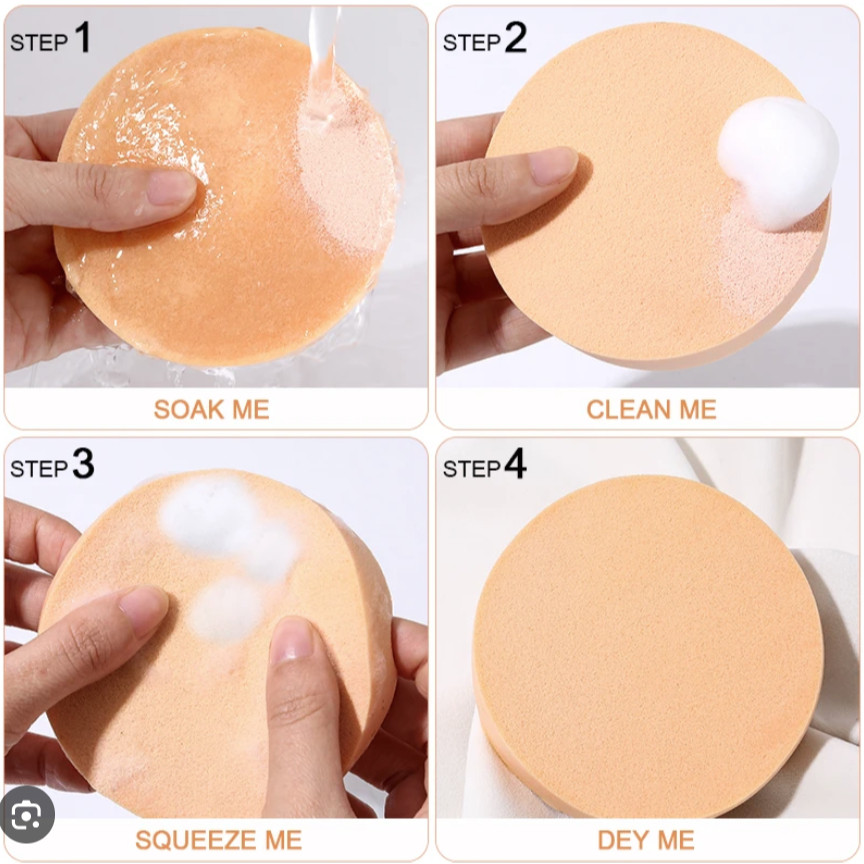 STEP 1
SOAK ME

STEP 2
CLEAN ME

STEP 3
SQUEEZE ME

STEP 4
DEY ME