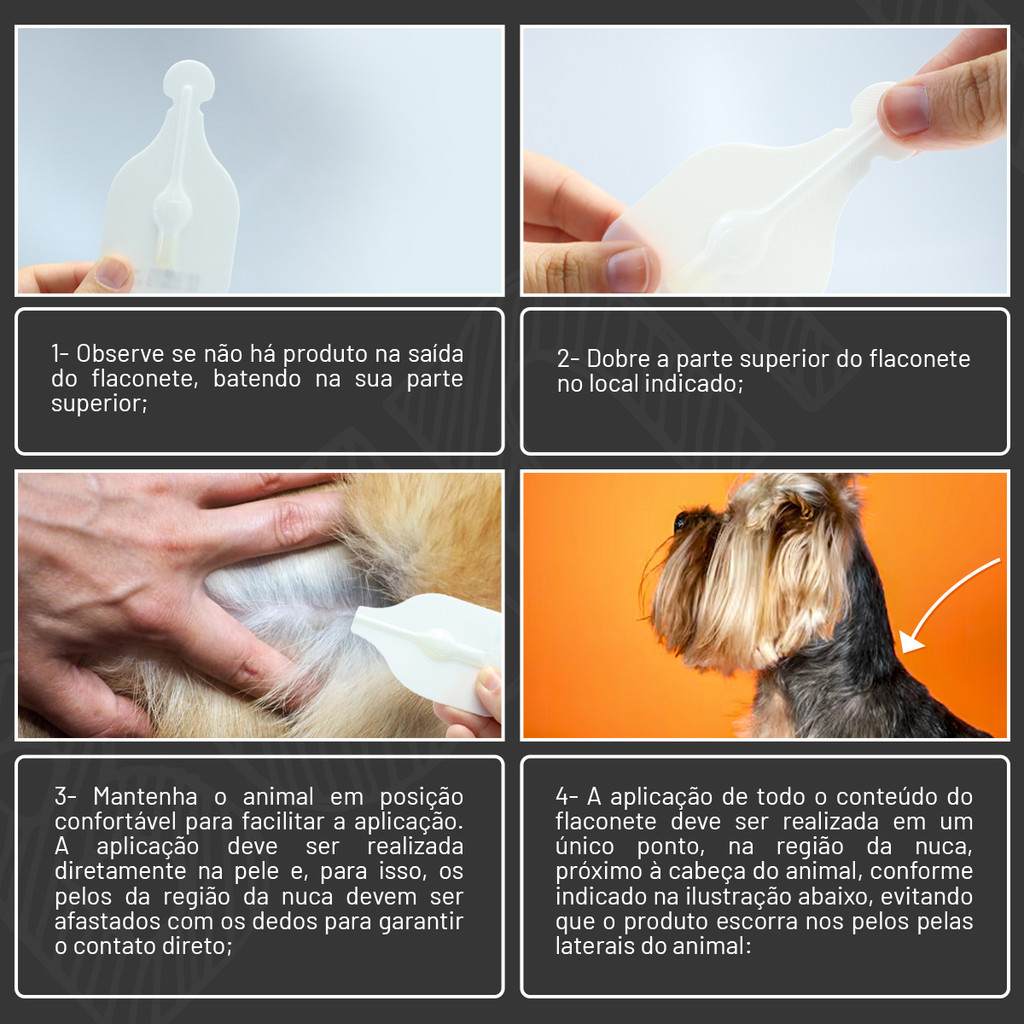 1- Observe se não há produto na saída do flaconete, batendo na sua parte superior;

2- Dobre a parte superior do flaconete no local indicado;

3- Mantenha o animal em posição confortável para facilitar a aplicação. A aplicação deve ser realizada diretamente na pele e, para isso, os pelos da região da nuca devem ser afastados com os dedos para garantir o contato direto;

4- A aplicação de todo o conteúdo do flaconete deve ser realizada em um único ponto, na região da nuca, próximo à cabeça do animal, conforme indicado na ilustração abaixo, evitando que o produto escorra nos pelos pelas laterais do animal: