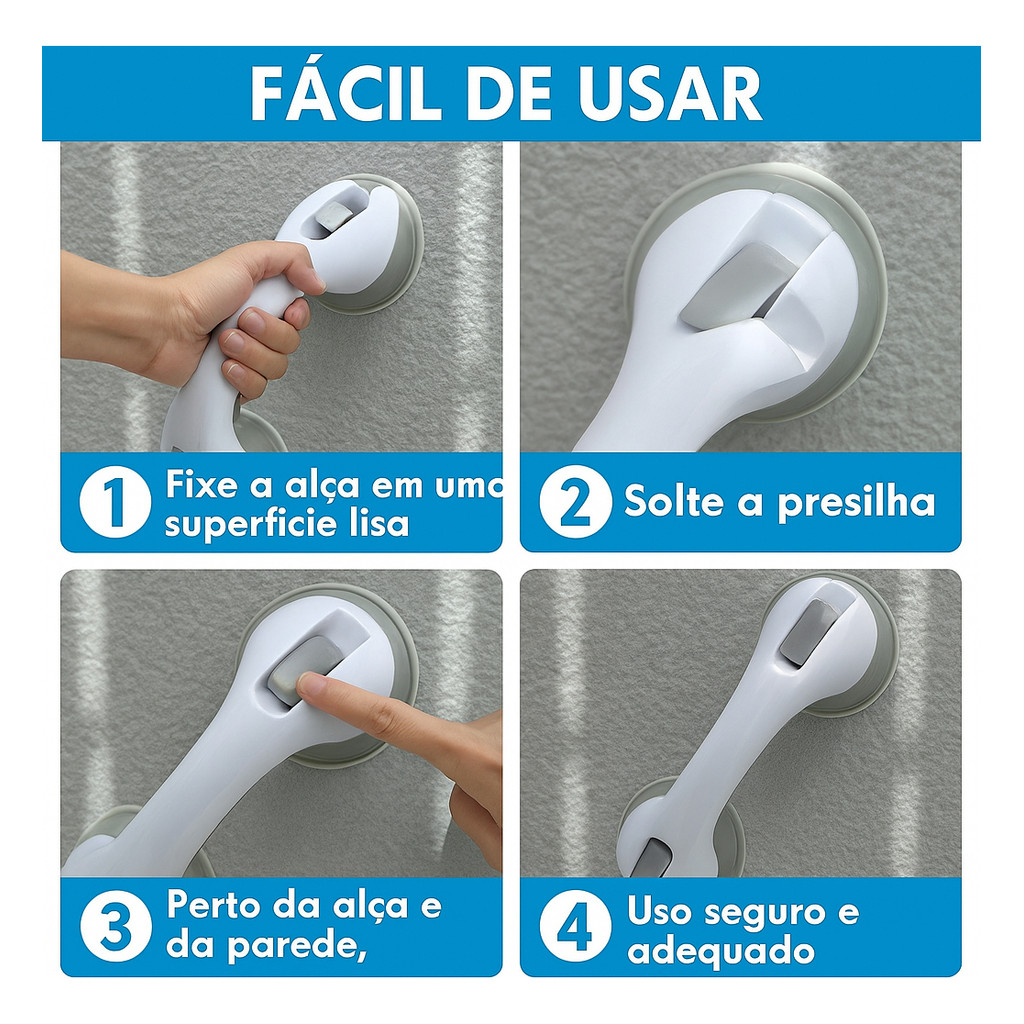 FÁCIL DE USAR

1 Fixe a alça em uma superficie lisa

2 Solte a presilha

3 Perto da alça e da parede,

4 Uso seguro e adequado