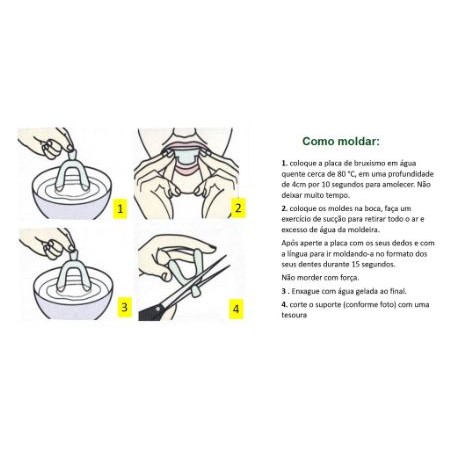 1

2

3

4

Como moldar:

1. coloque a placa de bruxismo em água quente cerca de 80 °C, em uma profundidade de 4cm por 10 segundos para amolecer. Não deixar muito tempo.

2. coloque os moldes na boca, faça um exercício de sucção para retirar todo o ar e excesso de água da moldeira.

Após aperte a placa com os seus dedos e com a língua para ir moldando-a no formato dos seus dentes durante 15 segundos.

Não morder com força.

3 . Enxague com água gelada ao final.

4. corte o suporte (conforme foto) com uma tesoura