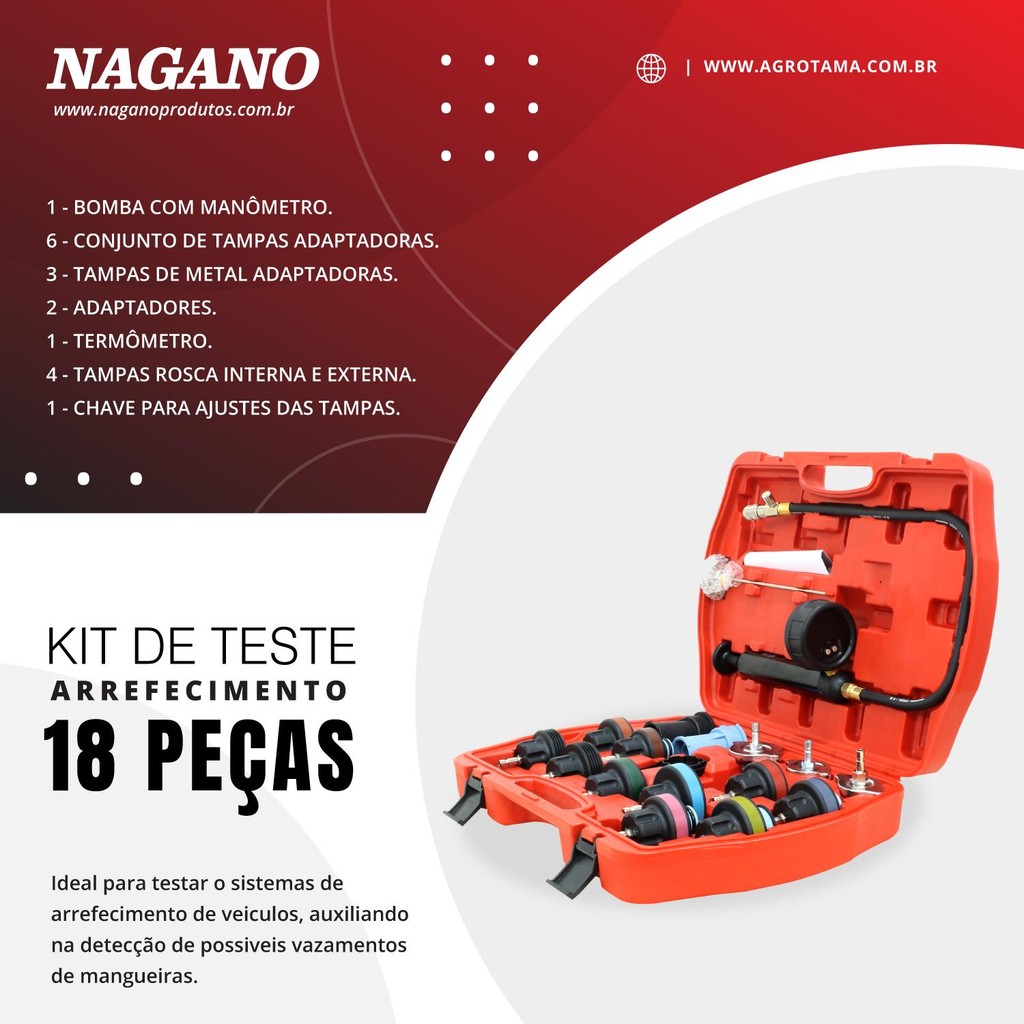 NAGANO
www.naganoprodutos.com.br

| WWW.AGROTAMA.COM.BR

1 - BOMBA COM MANÔMETRO.
6 - CONJUNTO DE TAMPAS ADAPTADORAS.
3 - TAMPAS DE METAL ADAPTADORAS.
2 - ADAPTADORES.
1 - TERMÔMETRO.
4 - TAMPAS ROSCA INTERNA E EXTERNA.
1 - CHAVE PARA AJUSTES DAS TAMPAS.

KIT DE TESTE
ARREFECIMENTO
18 PEÇAS

Ideal para testar o sistemas de arrefecimento de veiculos, auxiliando na detecção de possiveis vazamentos de mangueiras.