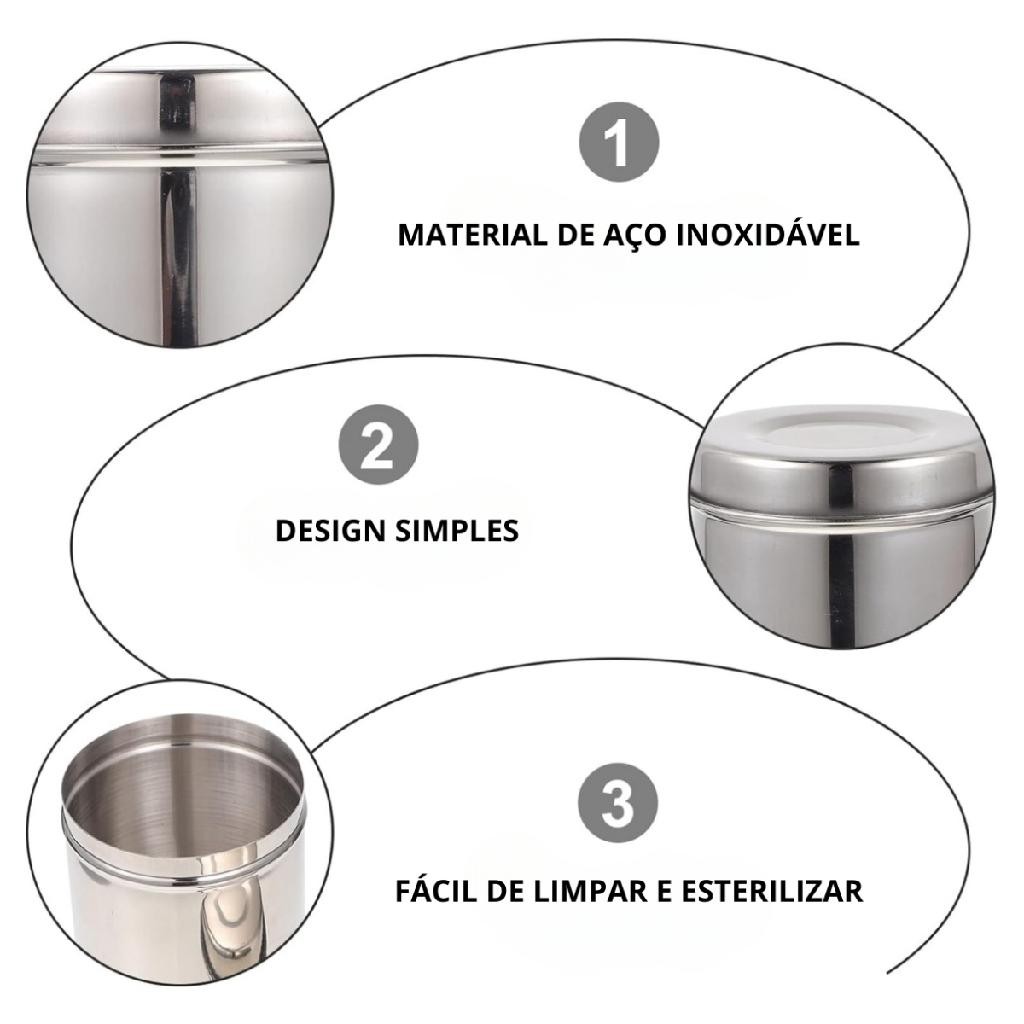 1

MATERIAL DE AÇO INOXIDÁVEL

2

DESIGN SIMPLES

3

FÁCIL DE LIMPAR E ESTERILIZAR