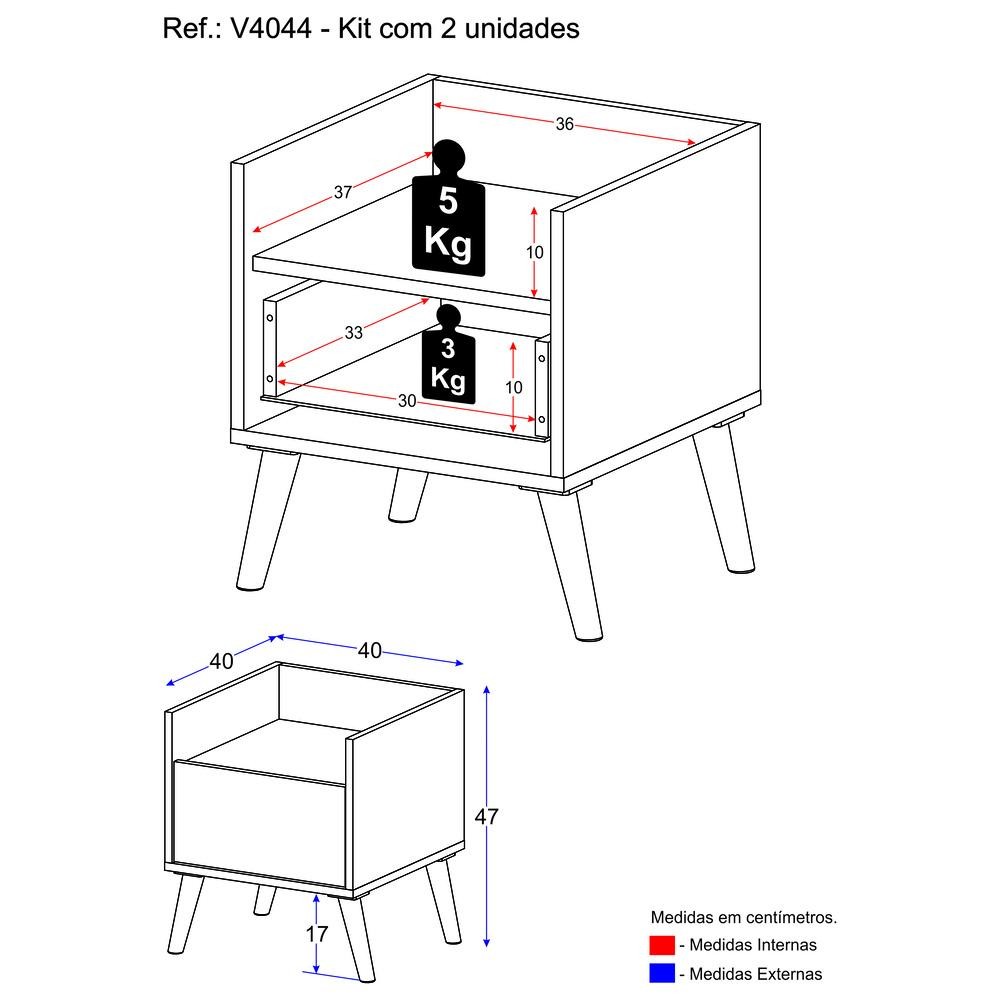 Ref.: V4044 - Kit com 2 unidades

36

37

5 Kg

10

33

3 Kg

10

30

40

40

47

17

Medidas em centímetros.

- Medidas Internas

- Medidas Externas