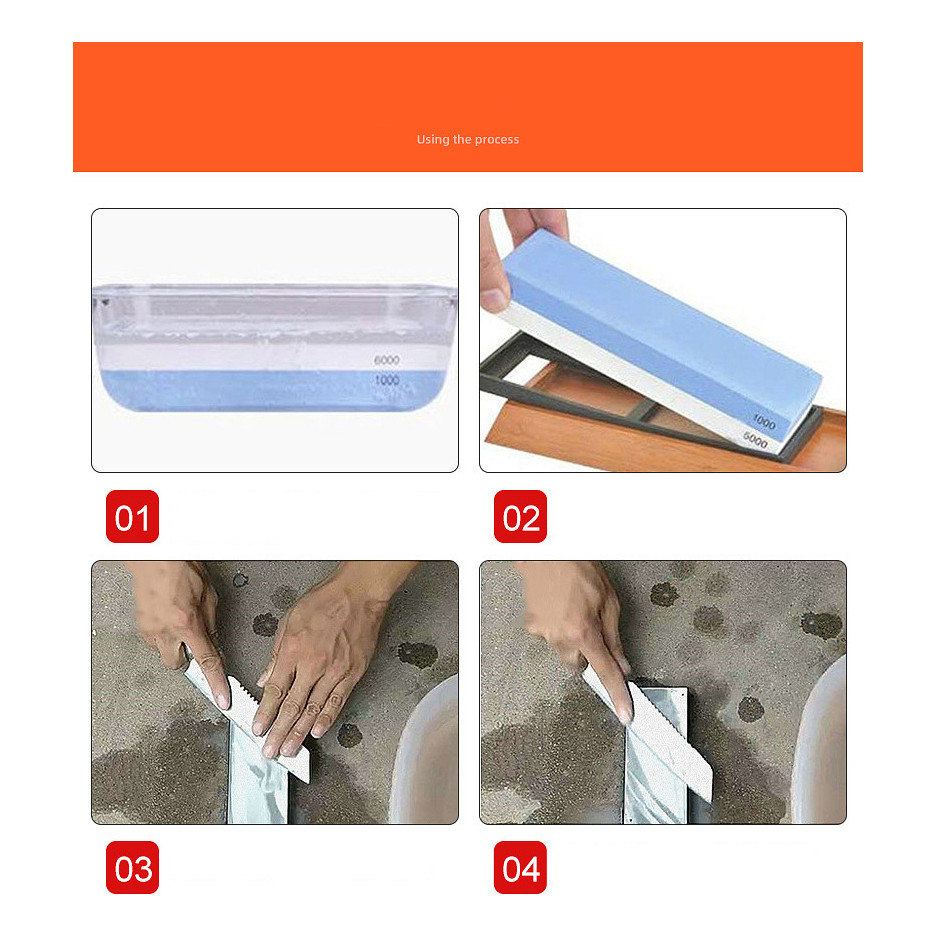 Using the process

6000
1000

1000
5000

01

02

03

04