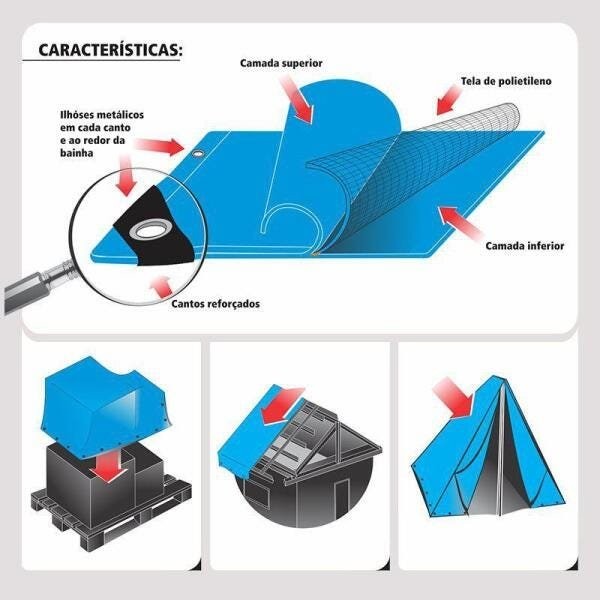 CARACTERÍSTICAS:

Camada superior

Tela de polietileno

Ilhóses metálicos em cada canto e ao redor da bainha

Camada inferior

Cantos reforçados