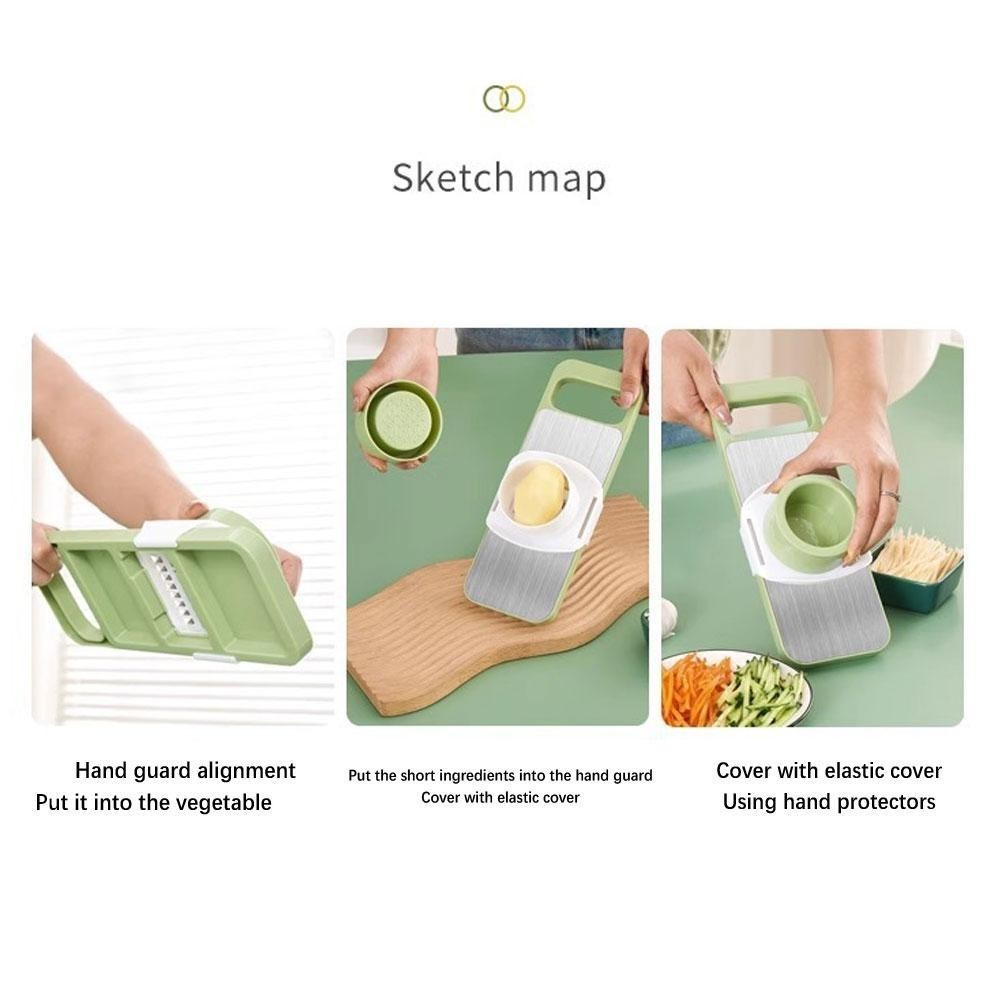 Sketch map

Hand guard alignment
Put it into the vegetable

Put the short ingredients into the hand guard
Cover with elastic cover

Cover with elastic cover
Using hand protectors