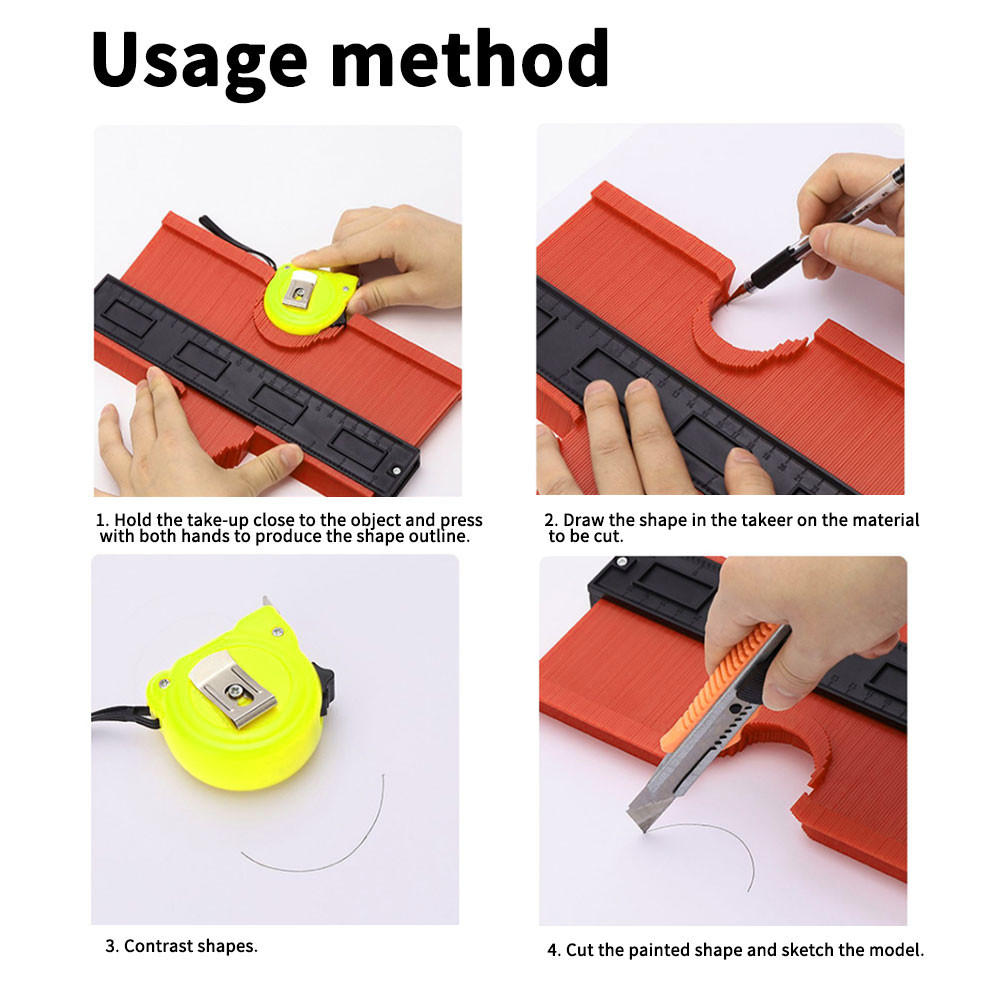 Usage method

1. Hold the take-up close to the object and press with both hands to produce the shape outline.

2. Draw the shape in the takeer on the material to be cut.

3. Contrast shapes.

4. Cut the painted shape and sketch the model.