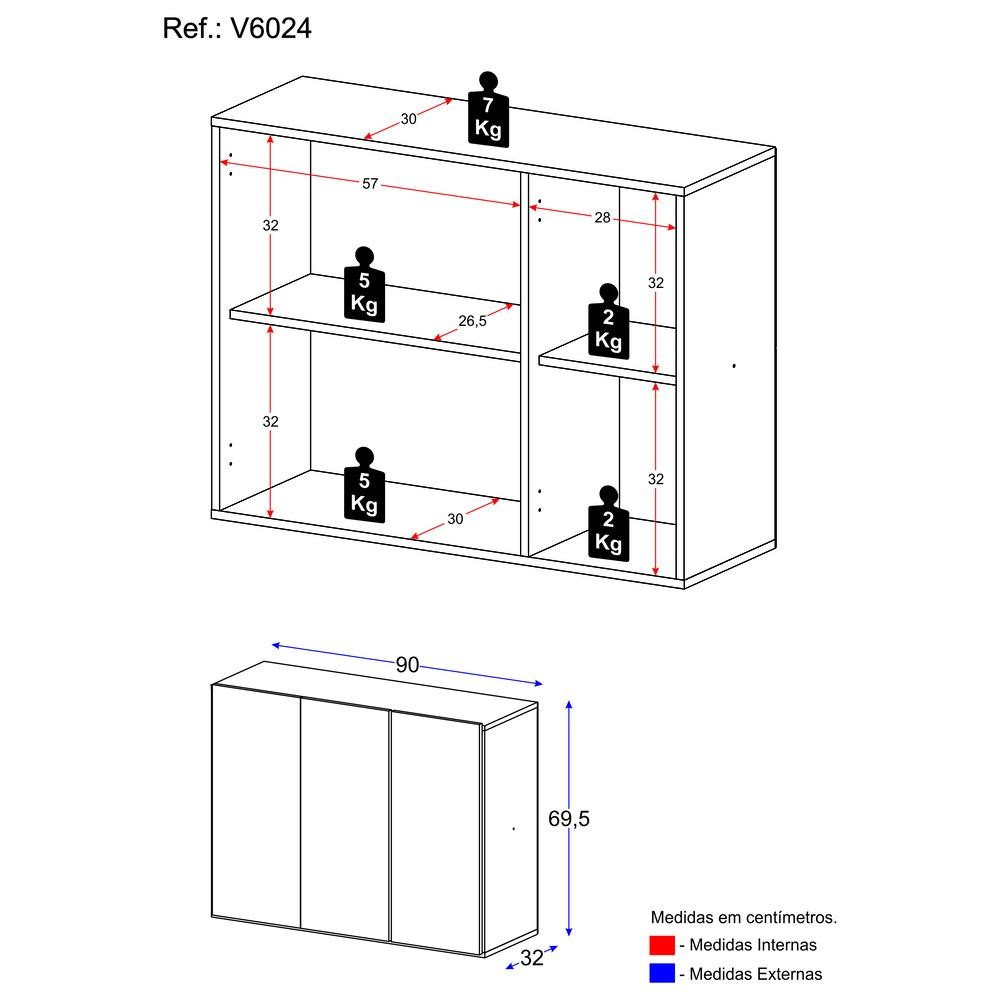 Ref.: V6024

30
7 Kg
57
28
32
32
5 Kg
26,5
2 Kg
32
32
5 Kg
30
2 Kg

90
69,5
32

Medidas em centímetros.
- Medidas Internas
- Medidas Externas