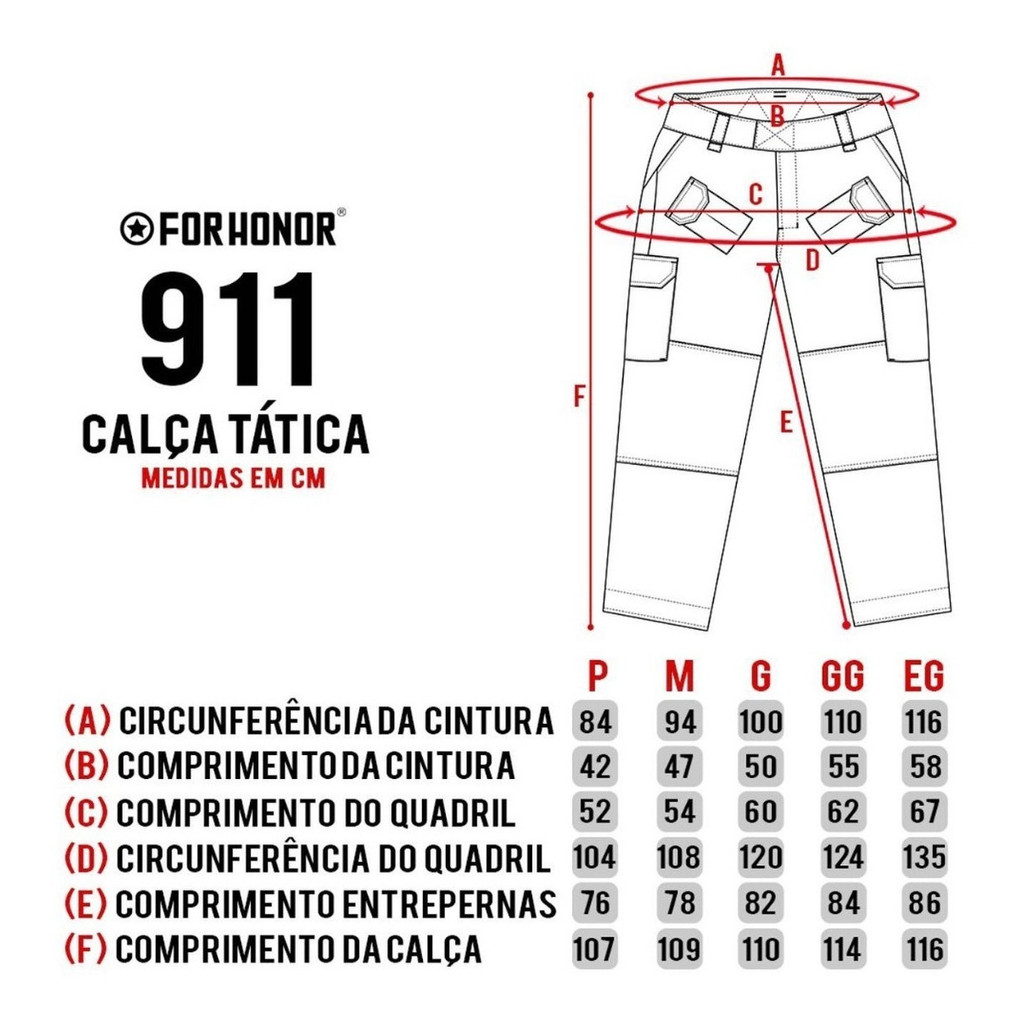 FORHONOR®
911
CALÇA TÁTICA
MEDIDAS EM CM

A
B
C
D
E
F

| | P | M | G | GG | EG |
|---|---|---|---|---|---|
| (A) CIRCUNFERÊNCIA DA CINTURA | 84 | 94 | 100 | 110 | 116 |
| (B) COMPRIMENTO DA CINTURA | 42 | 47 | 50 | 55 | 58 |
| (C) COMPRIMENTO DO QUADRIL | 52 | 54 | 60 | 62 | 67 |
| (D) CIRCUNFERÊNCIA DO QUADRIL | 104 | 108 | 120 | 124 | 135 |
| (E) COMPRIMENTO ENTREPERNAS | 76 | 78 | 82 | 84 | 86 |
| (F) COMPRIMENTO DA CALÇA | 107 | 109 | 110 | 114 | 116 |