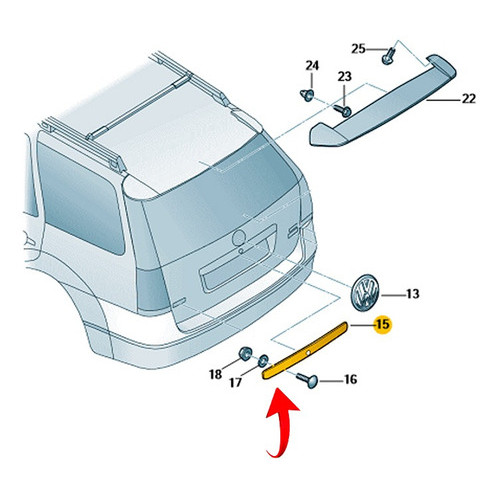 25
24
23
22
13
15
18
17
16