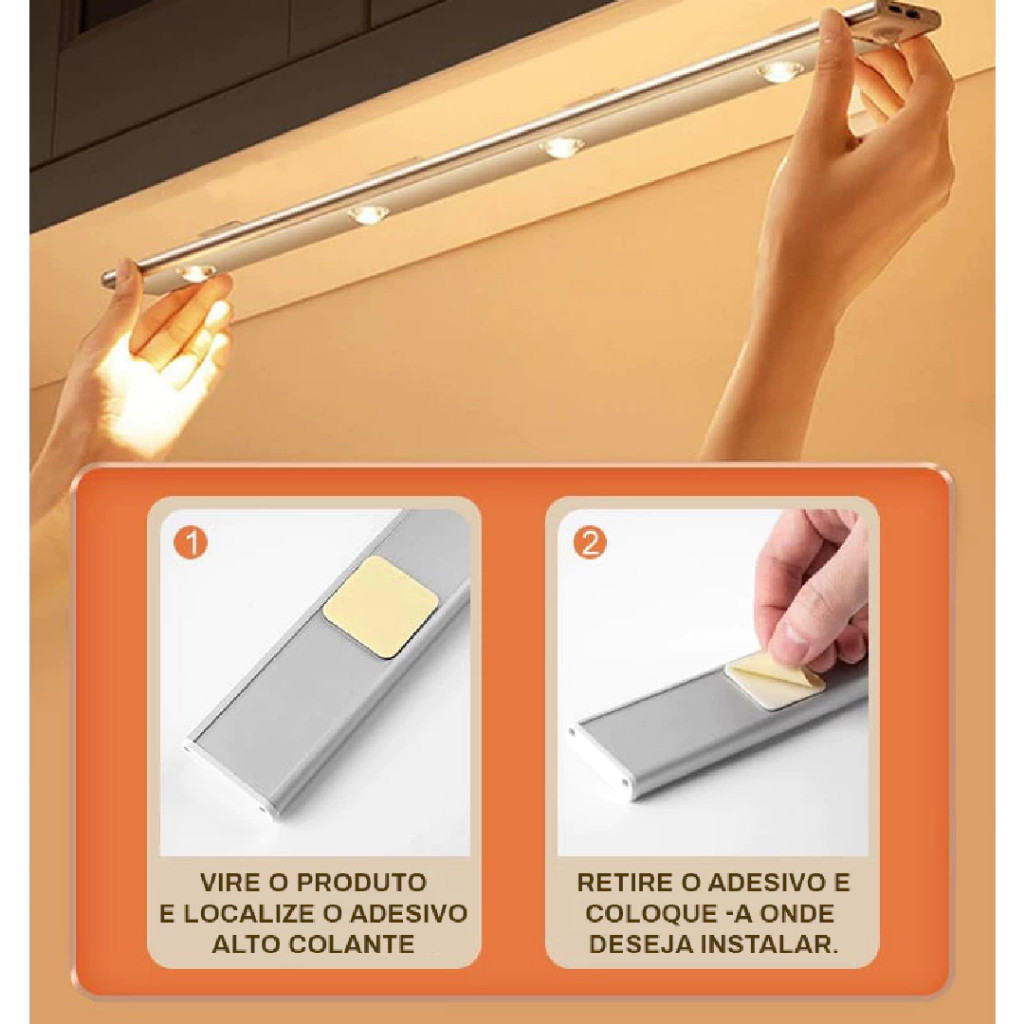 1

VIRE O PRODUTO E LOCALIZE O ADESIVO ALTO COLANTE

2

RETIRE O ADESIVO E COLOQUE -A ONDE DESEJA INSTALAR.