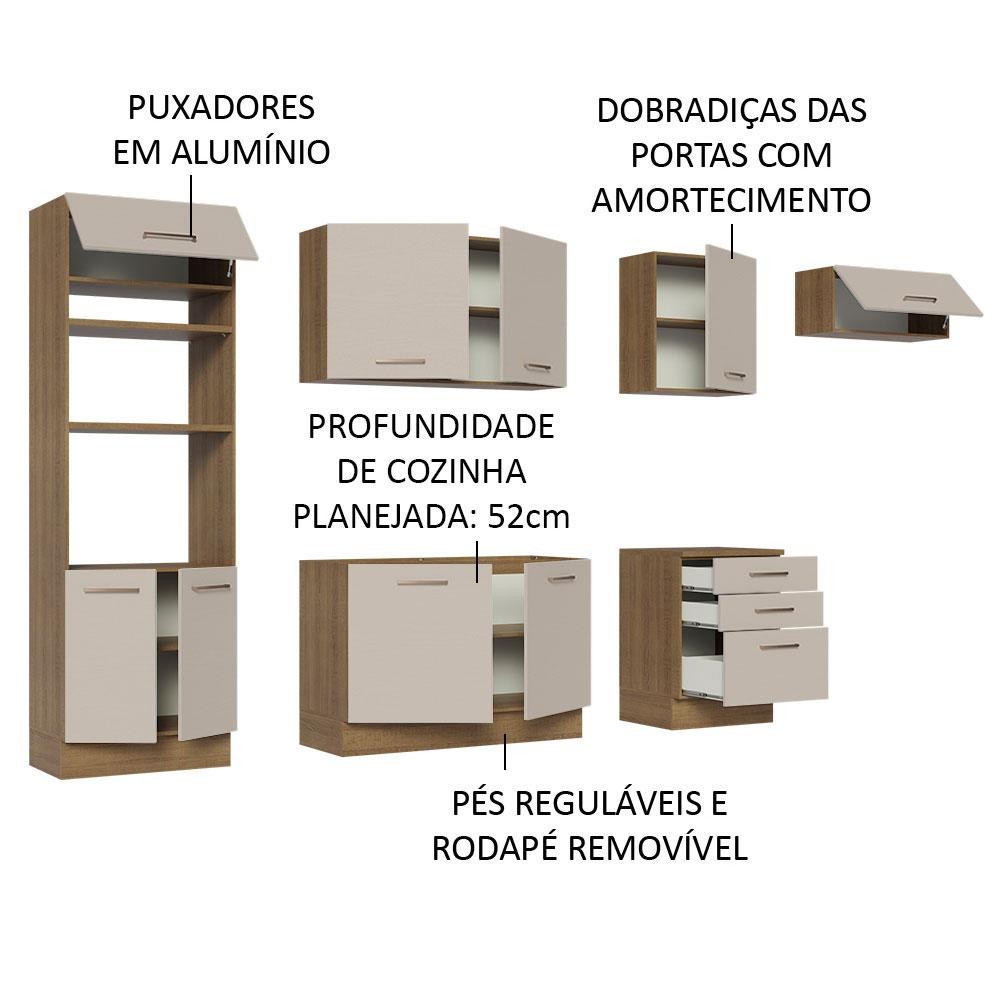 PUXADORES EM ALUMÍNIO

DOBRADIÇAS DAS PORTAS COM AMORTECIMENTO

PROFUNDIDADE DE COZINHA PLANEJADA: 52cm

PÉS REGULÁVEIS E RODAPÉ REMOVÍVEL