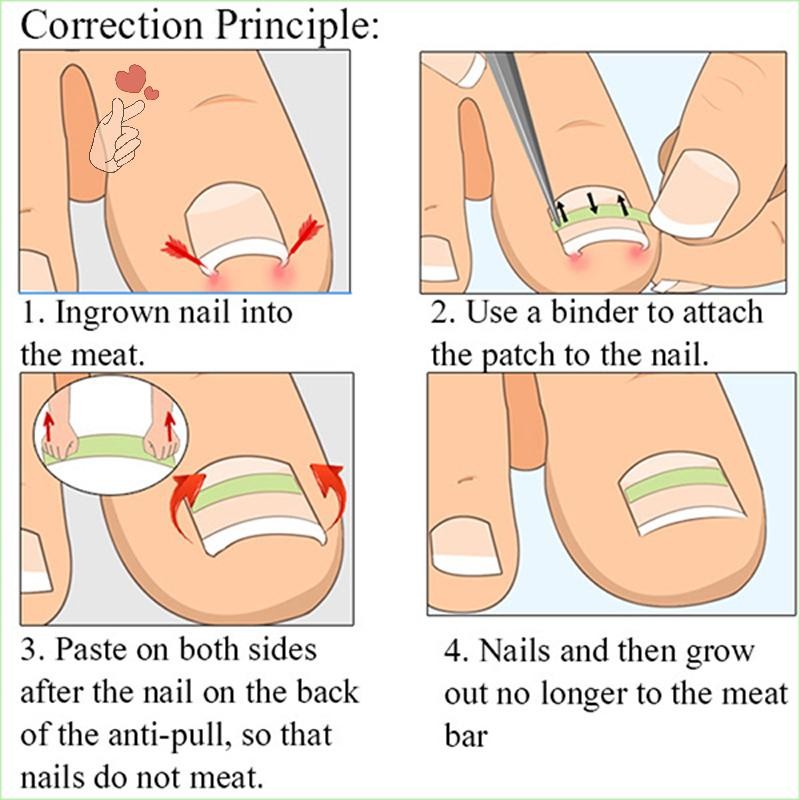 Correction Principle:

1. Ingrown nail into the meat.

2. Use a binder to attach the patch to the nail.

3. Paste on both sides after the nail on the back of the anti-pull, so that nails do not meat.

4. Nails and then grow out no longer to the meat bar